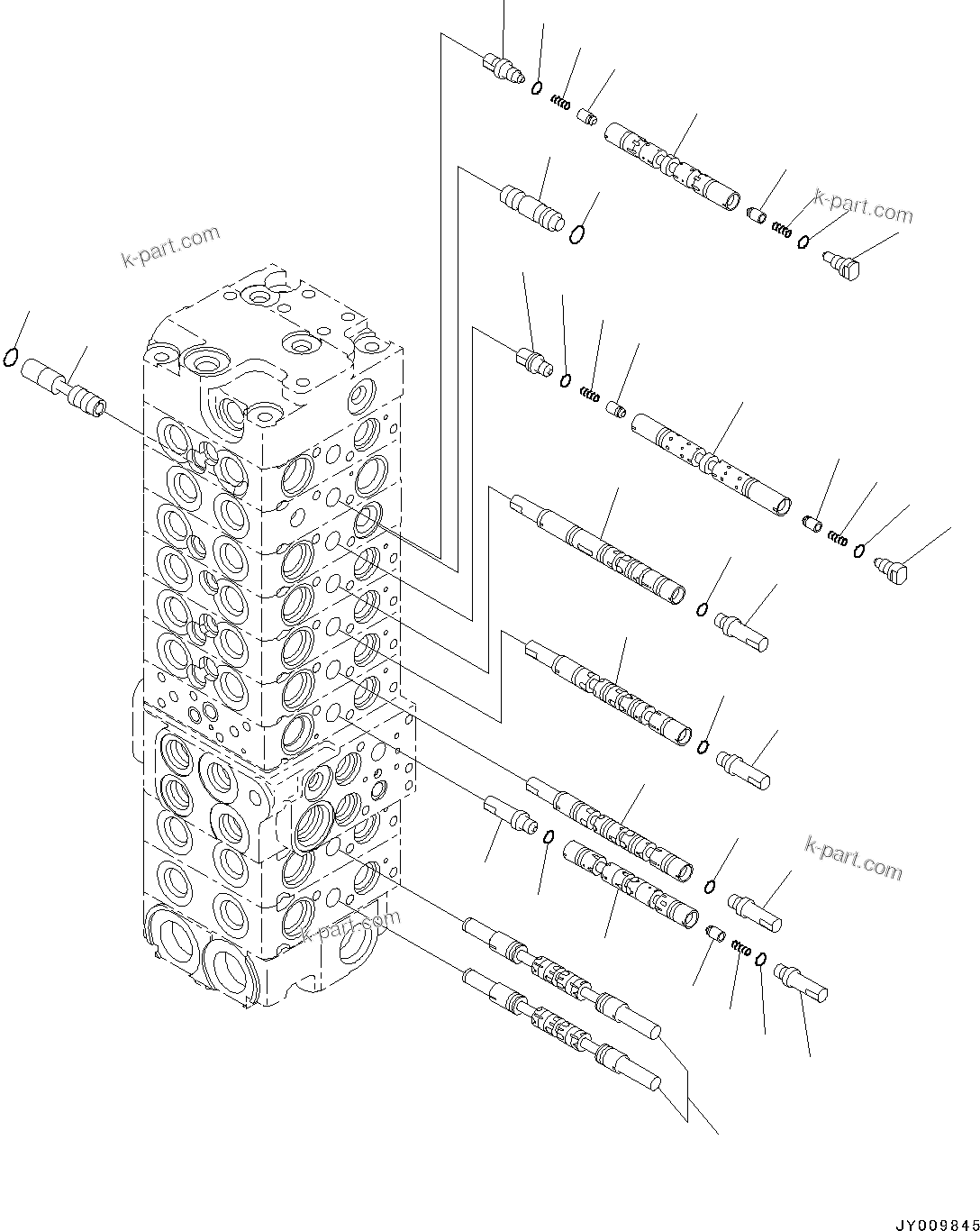 k-part.com

k-part.com

k-part.com

k-part.com

JY009845