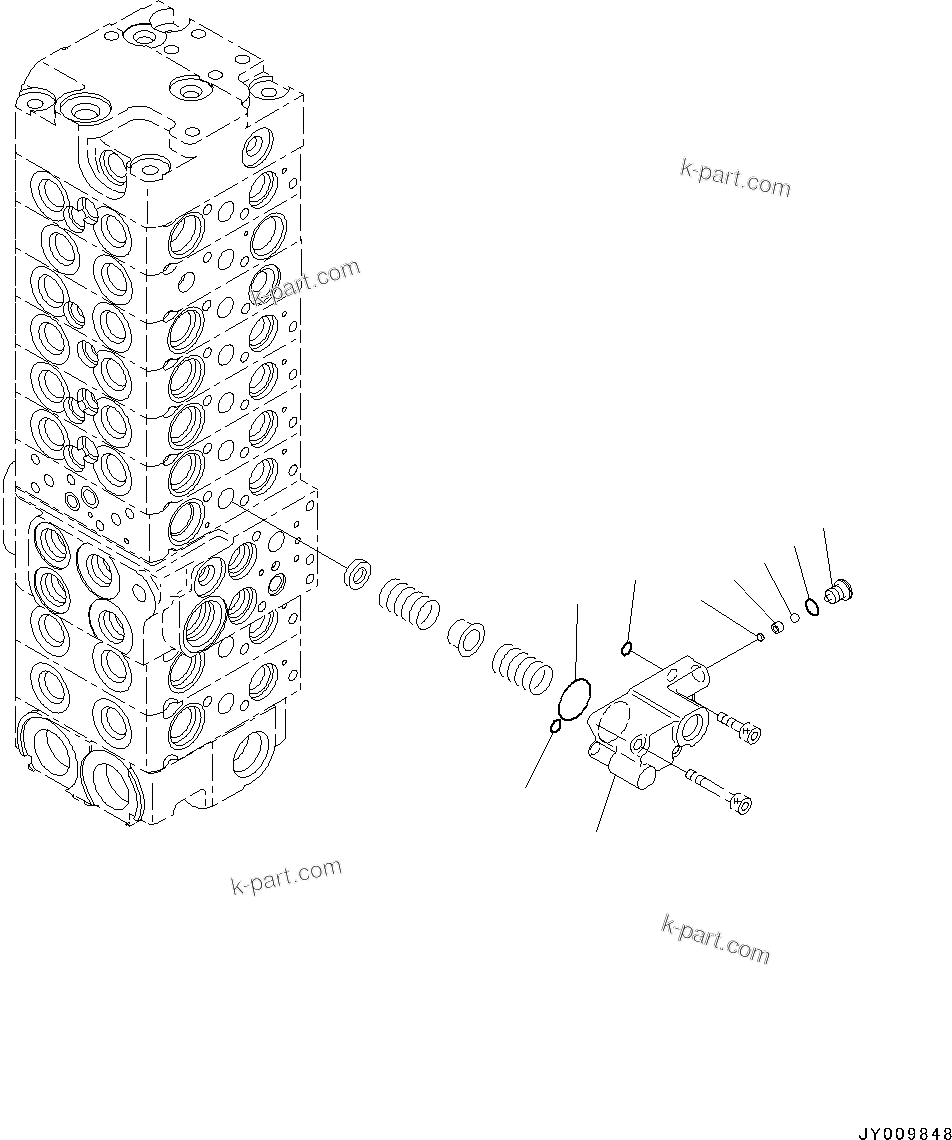 k-part.com

k-part.com

k-part.com

k-part.com

JY009848