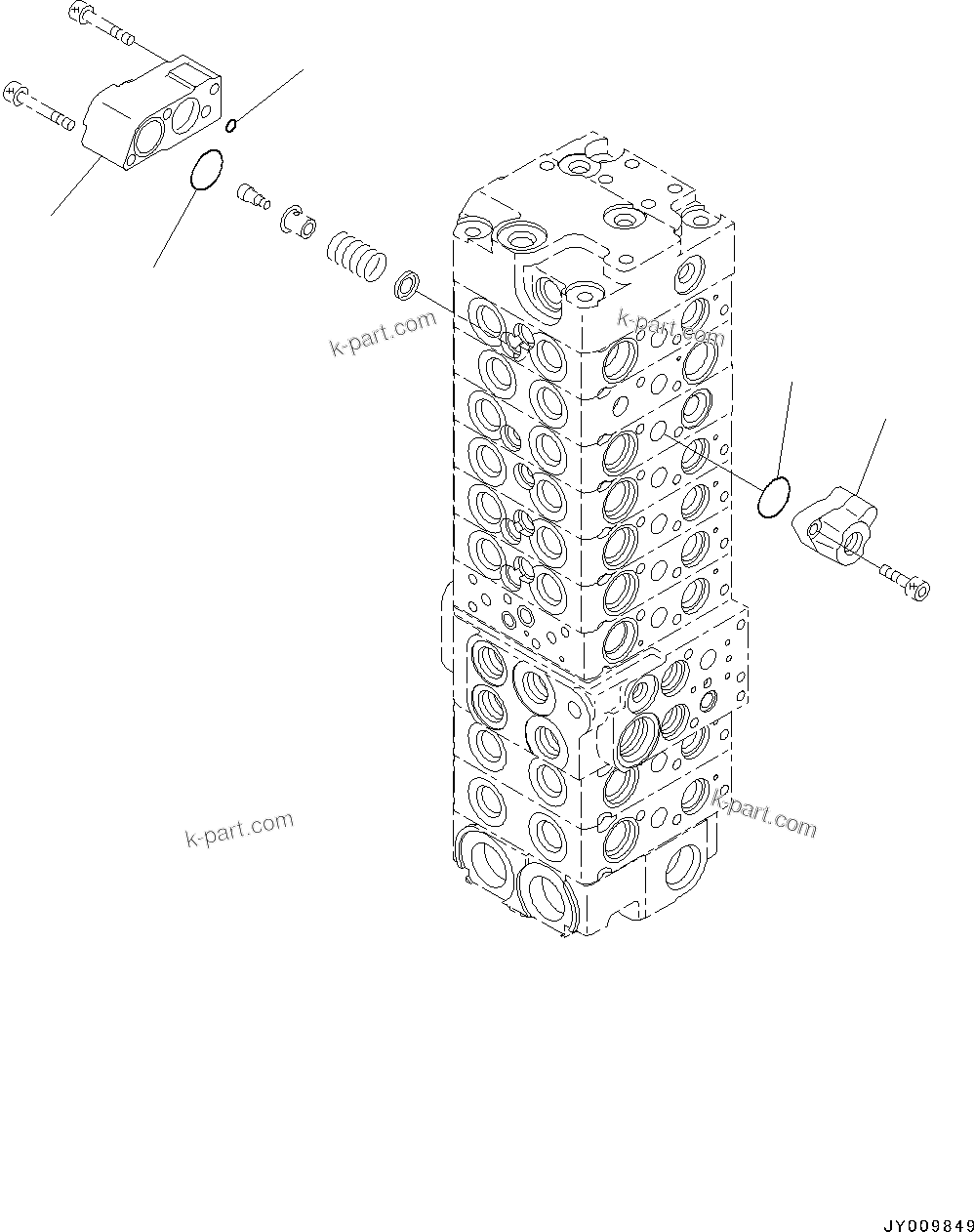 k-part.com
k-part.com
k-part.com
k-part.com
JY009849