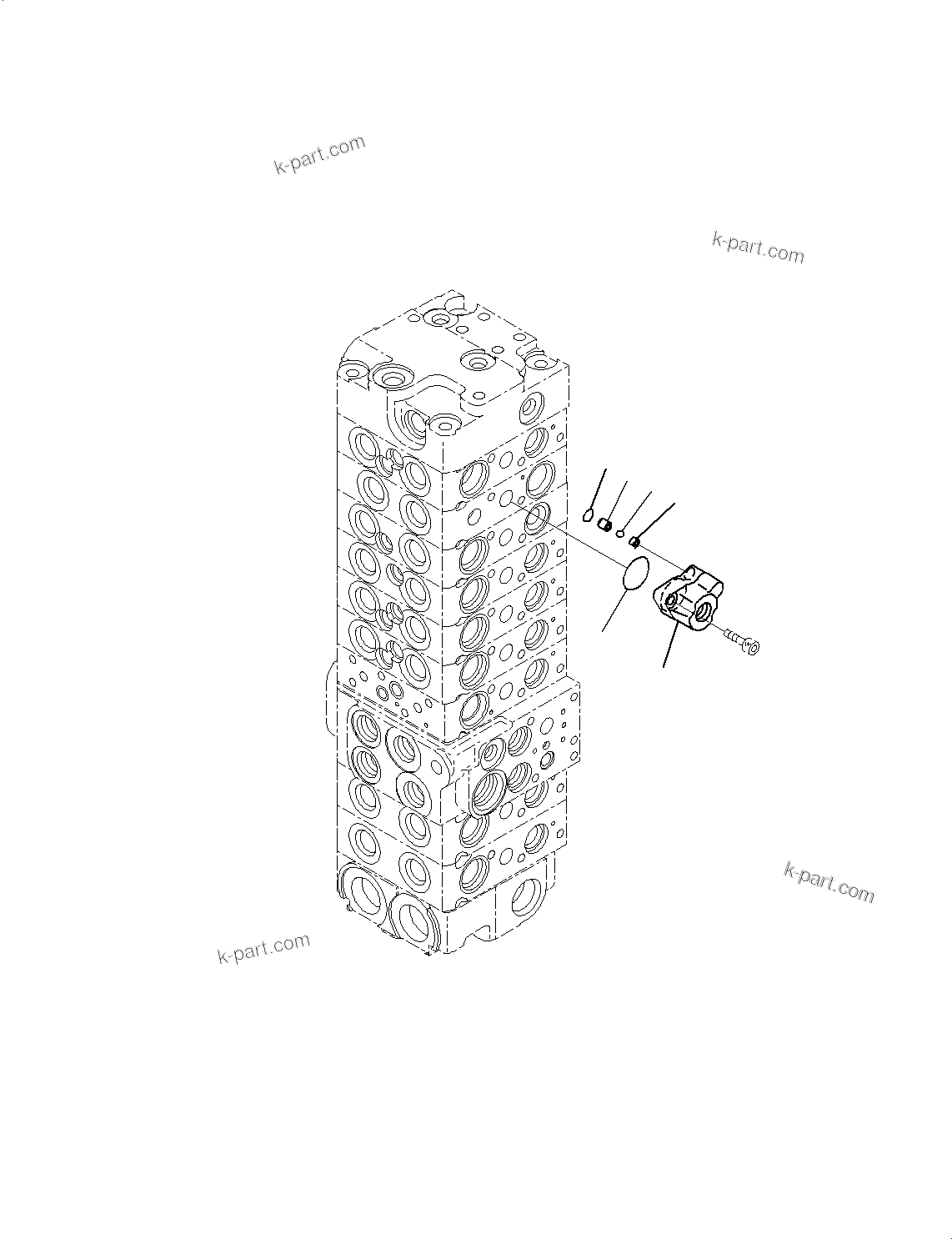 k-part.com

k-part.com

k-part.com

k-part.com