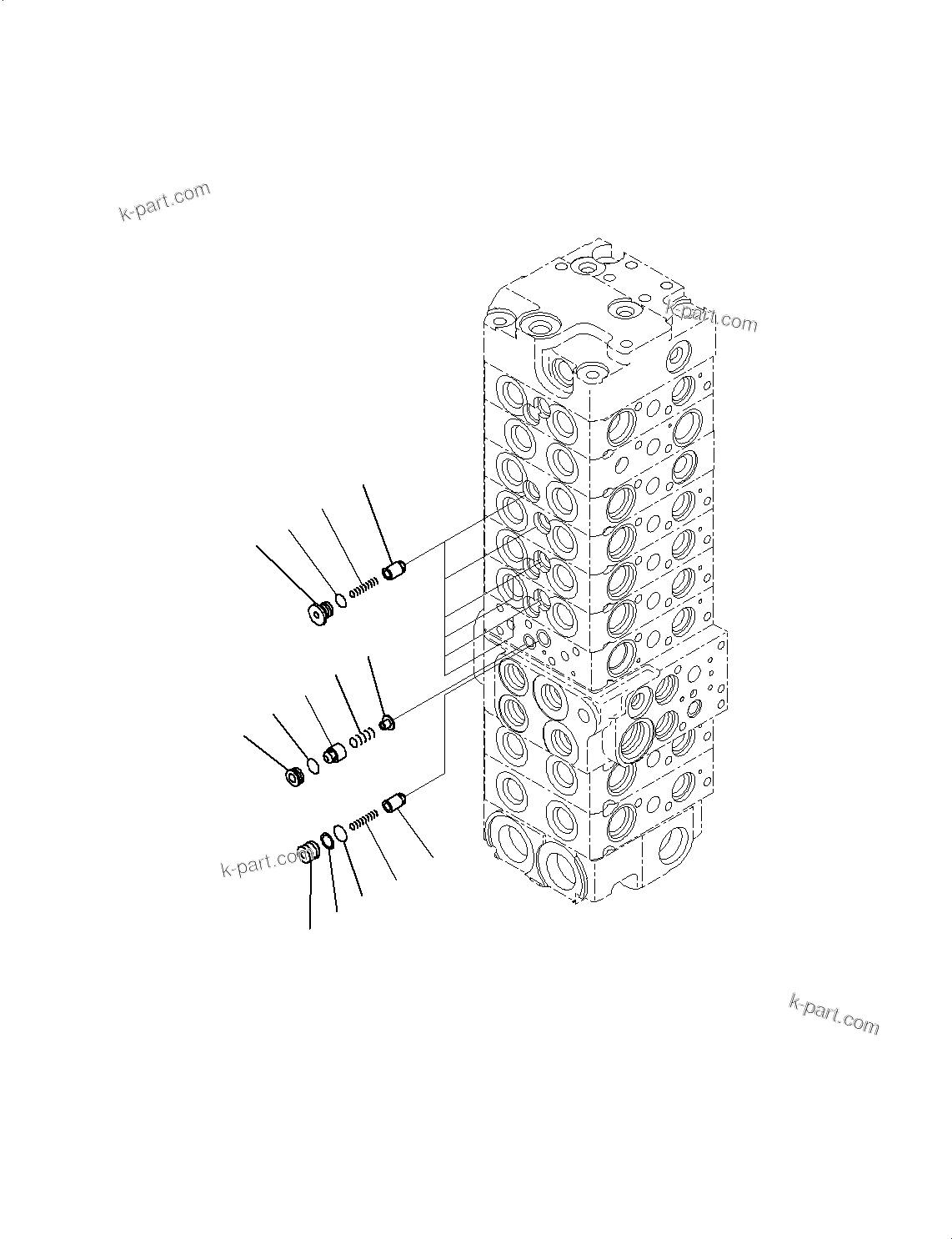 k-part.com

k-part.com

k-part.com

k-part.com