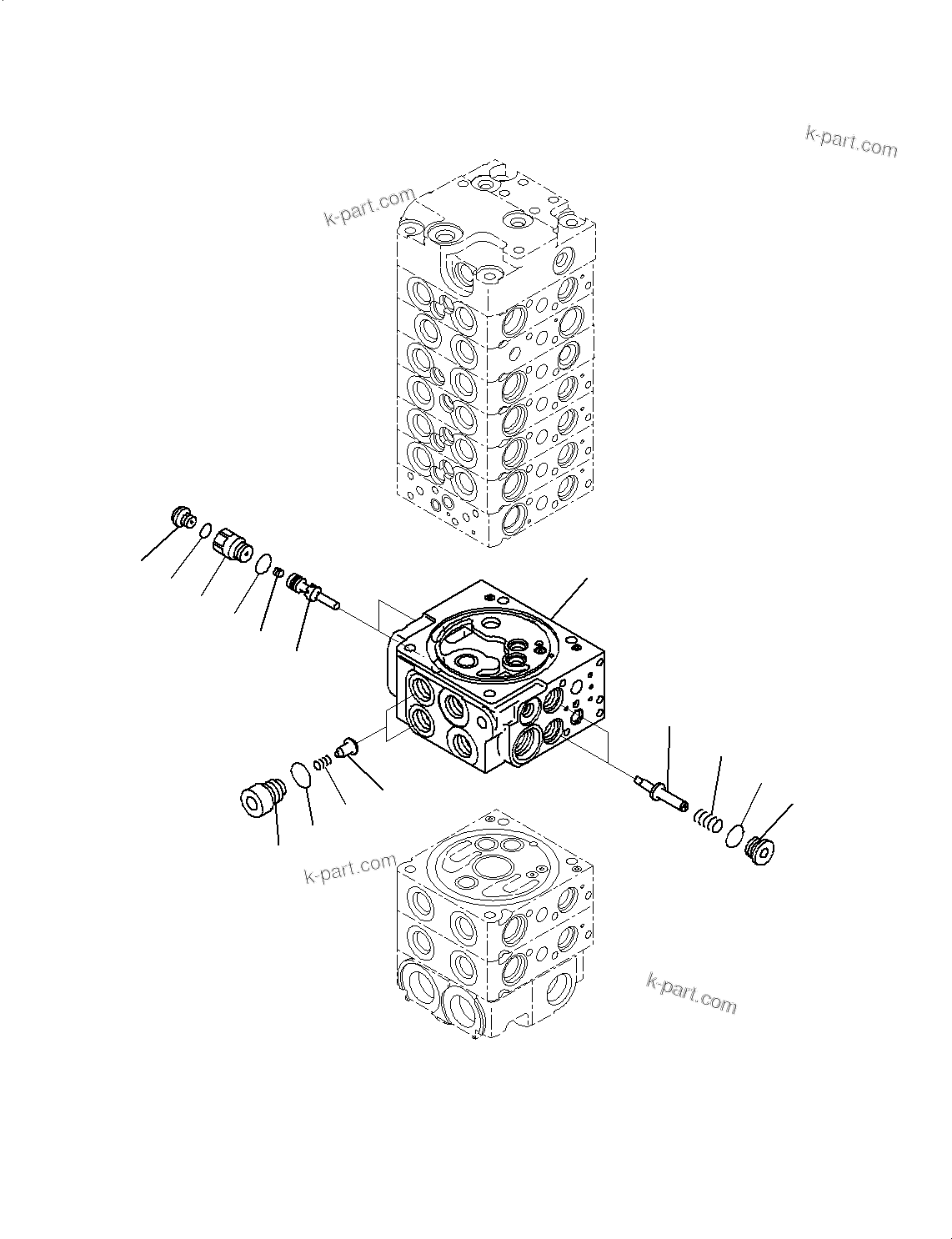 k-part.com

k-part.com

k-part.com

k-part.com