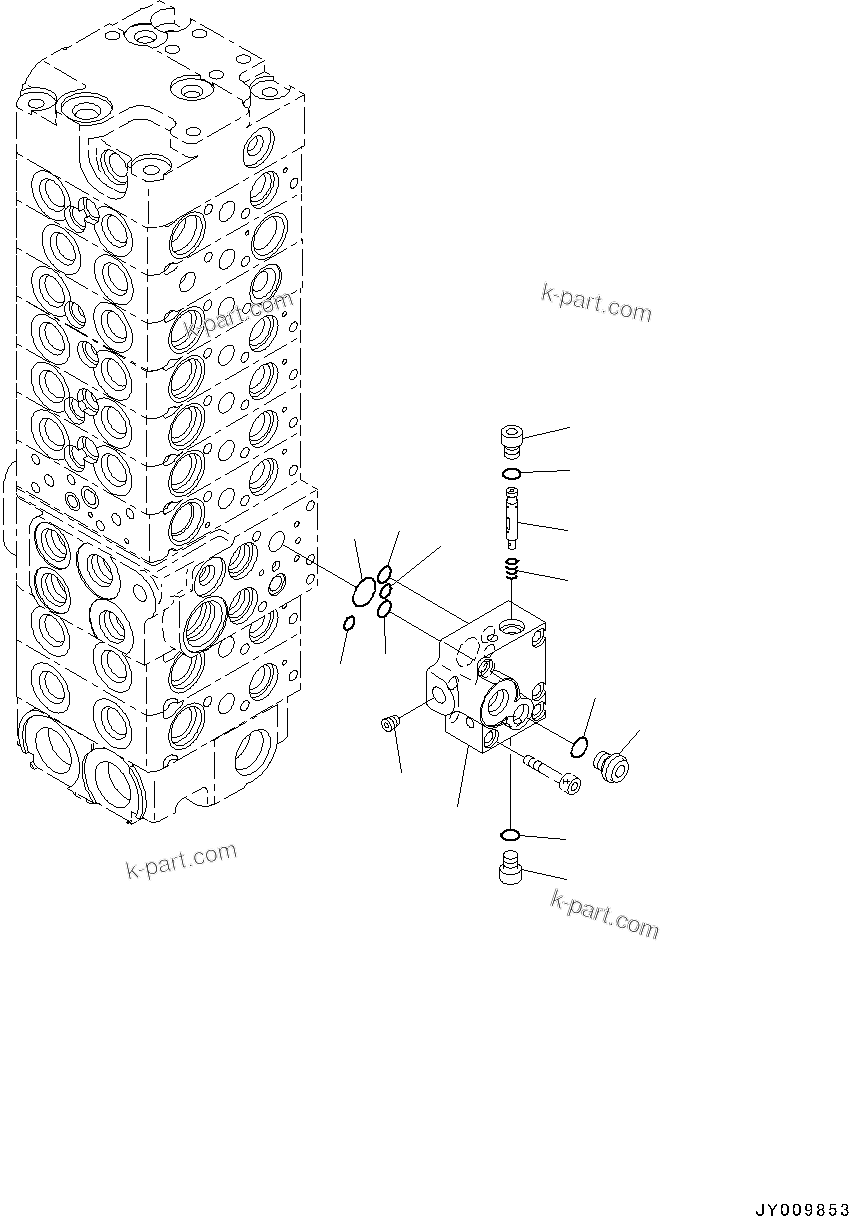 k-part.com

k-part.com

k-part.com

k-part.com

JY009853