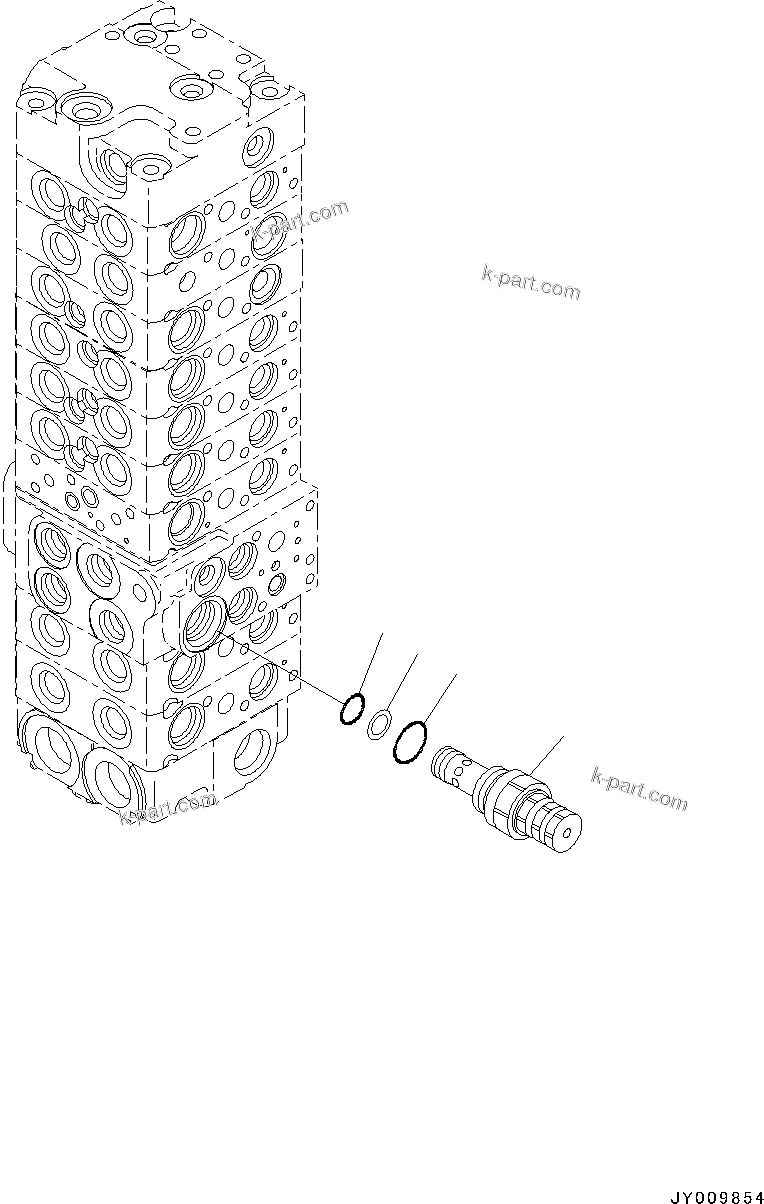 k-part.com

k-part.com

k-part.com

k-part.com

JY009854