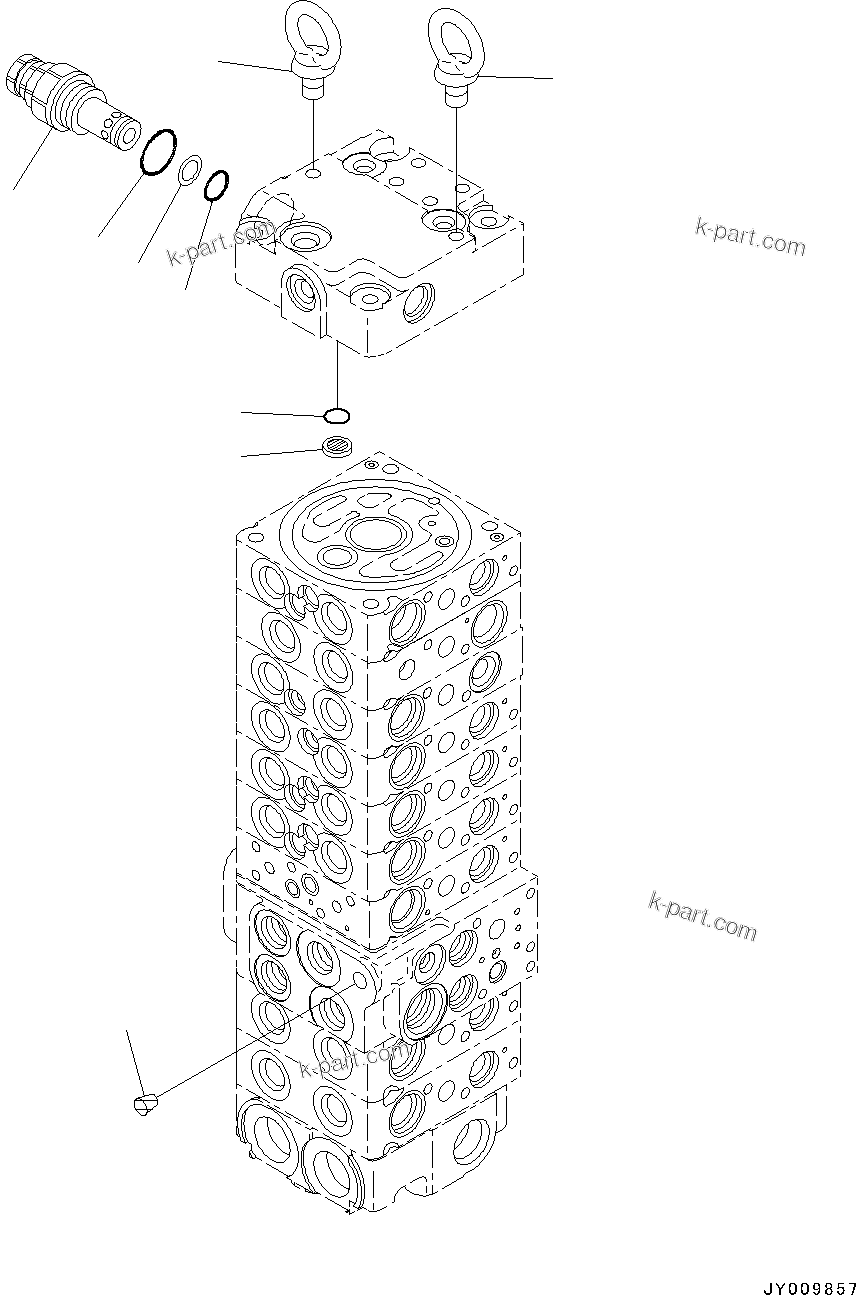 k-part.com

k-part.com

k-part.com

k-part.com

JY009857