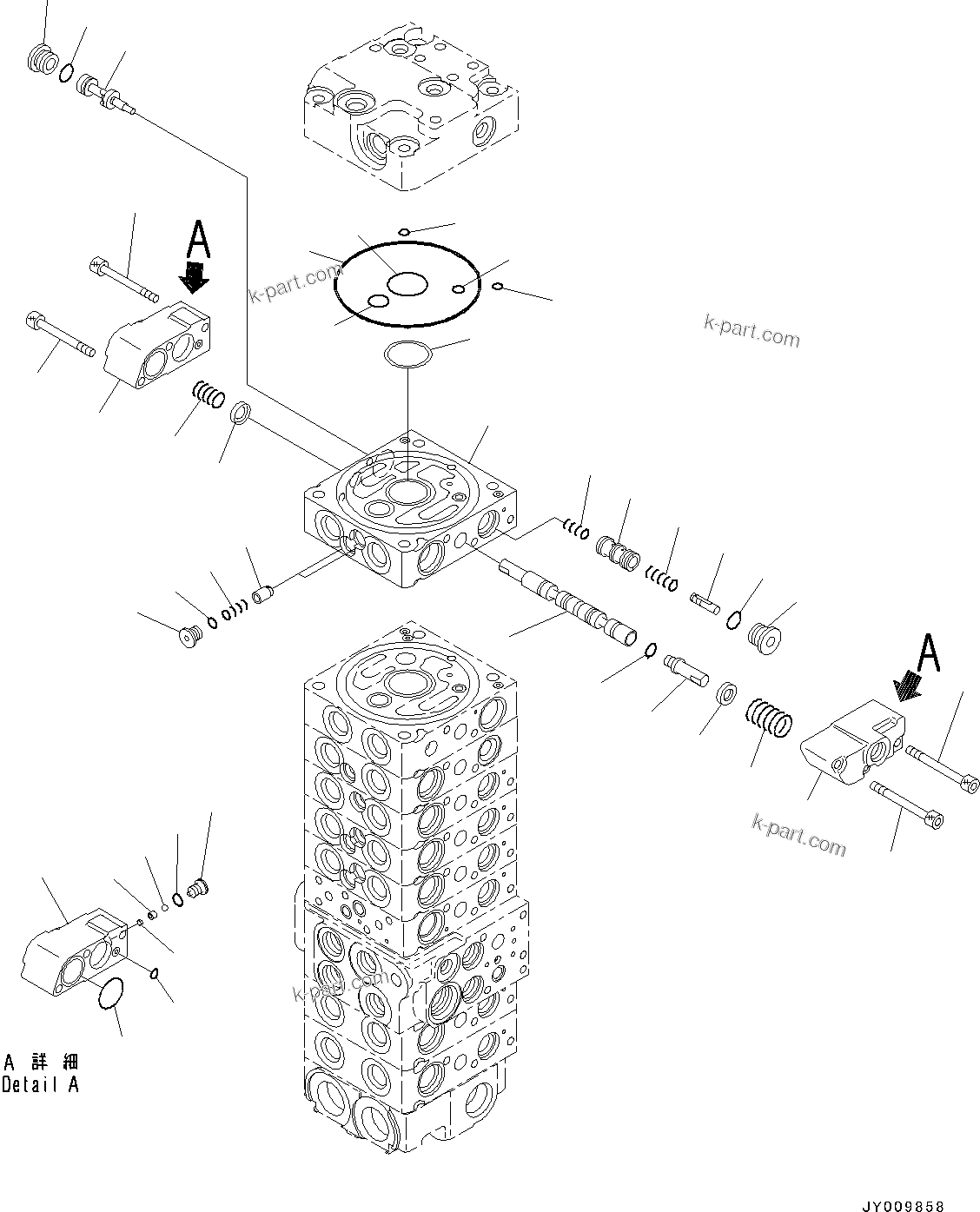 A

k-part.com

k-part.com

A

k-part.com

k-part.com

A 詳 細
Detail A

JY009858