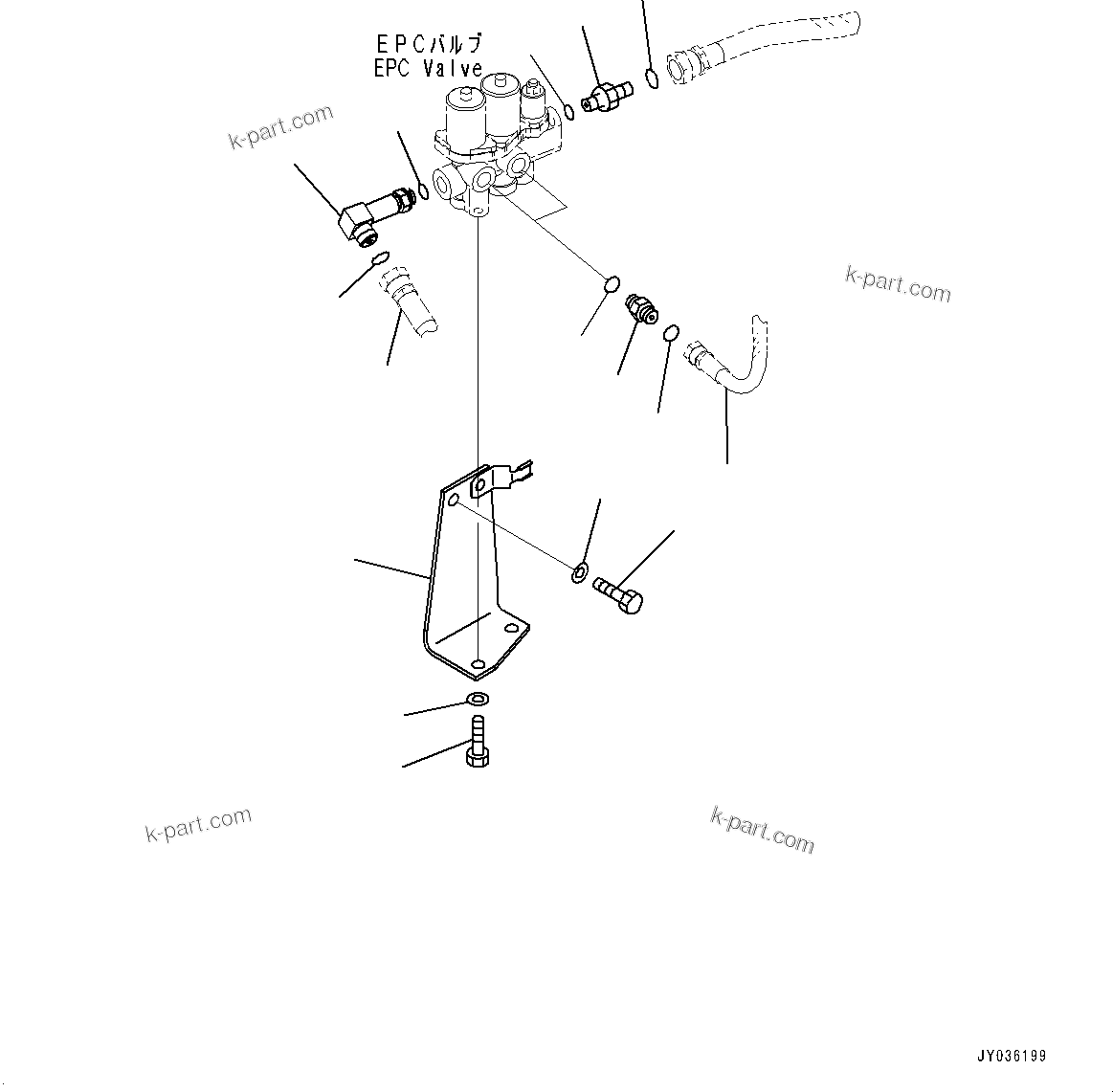 EPCバルブ
EPC Valve

k-part.com

k-part.com

k-part.com

k-part.com

JY036199