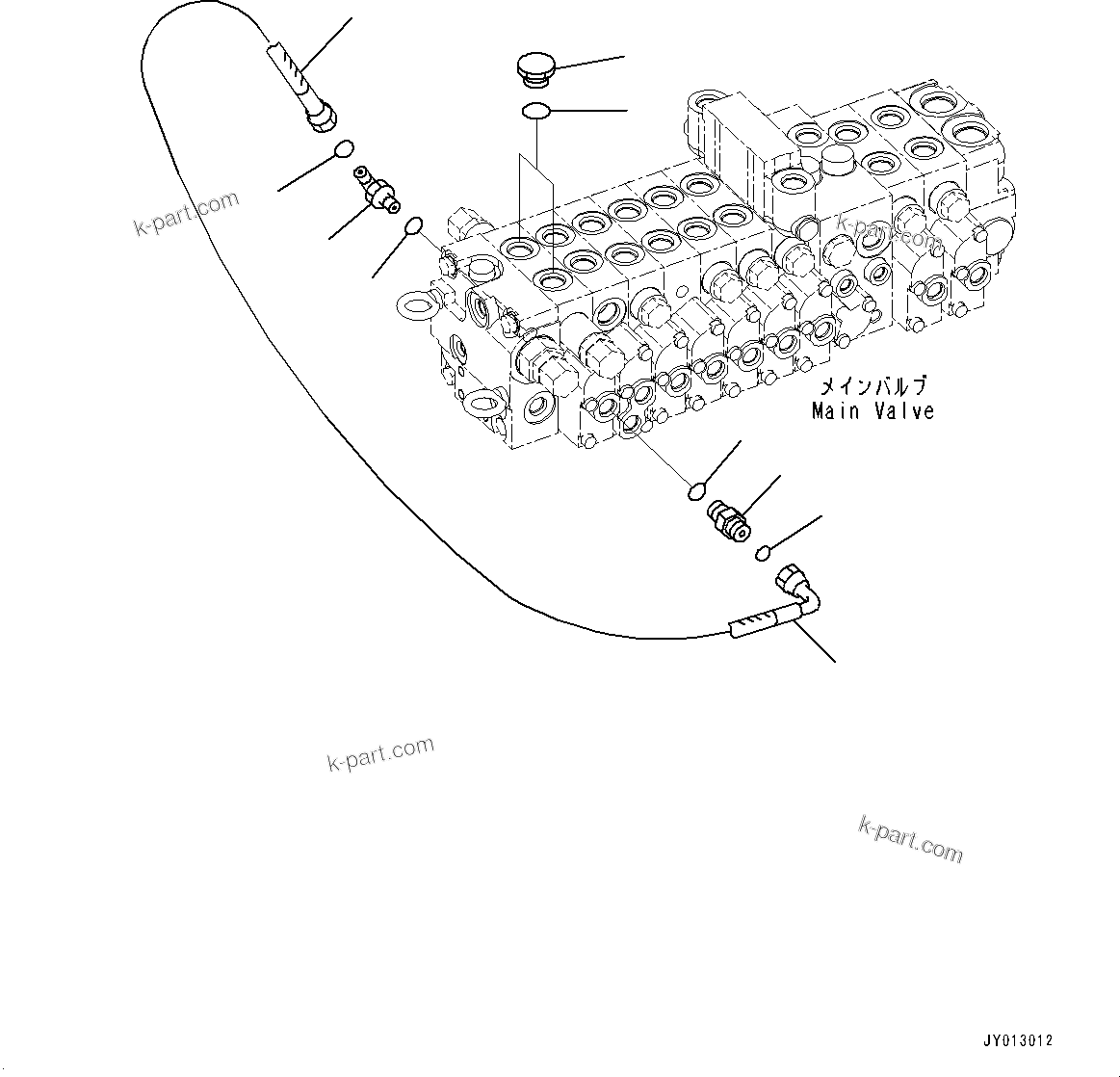 k-part.com

k-part.com

メインバルブ
Main Valve

k-part.com

k-part.com

JY013012