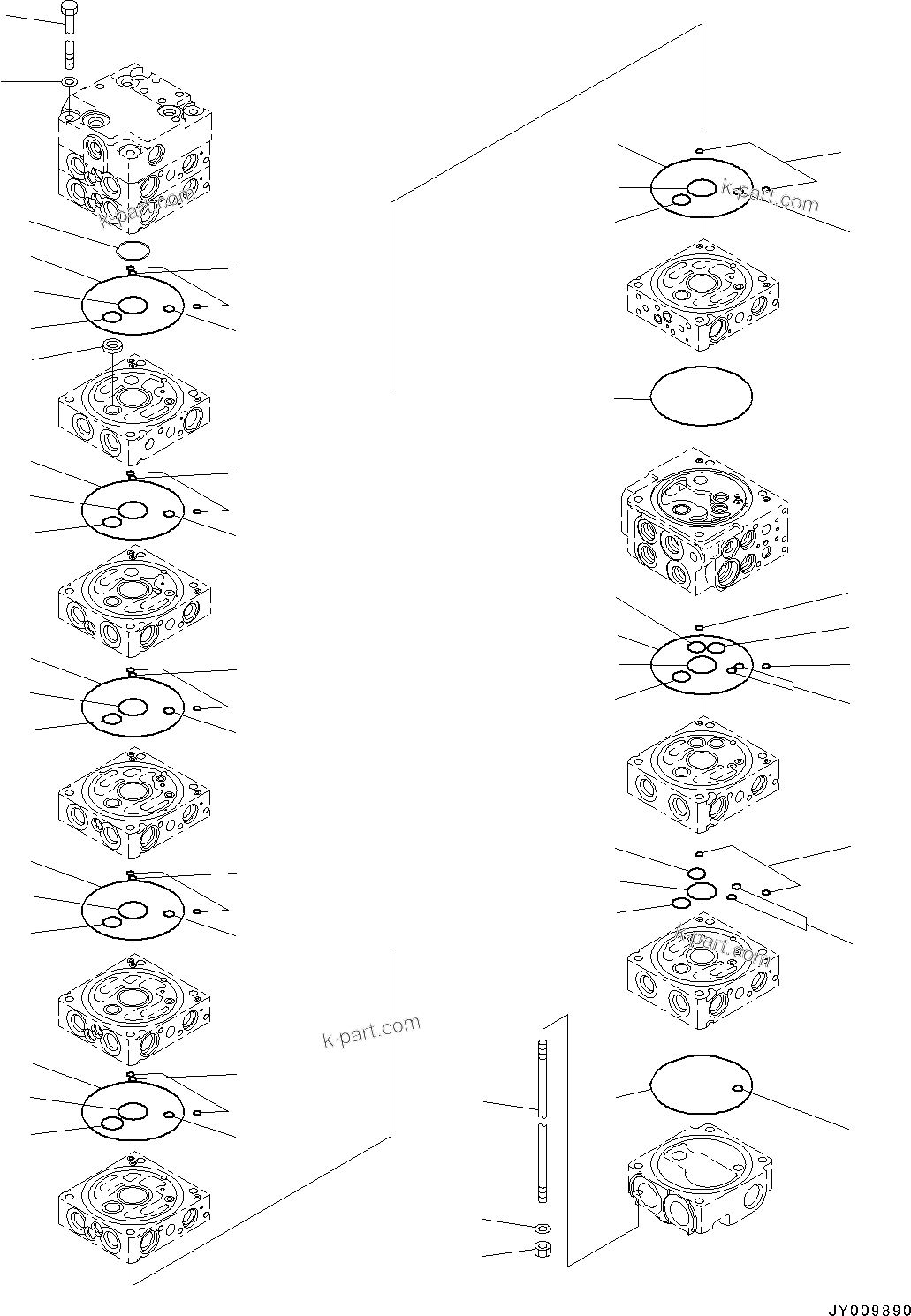 k-part.com

k-part.com

k-part.com

k-part.com

JY009890