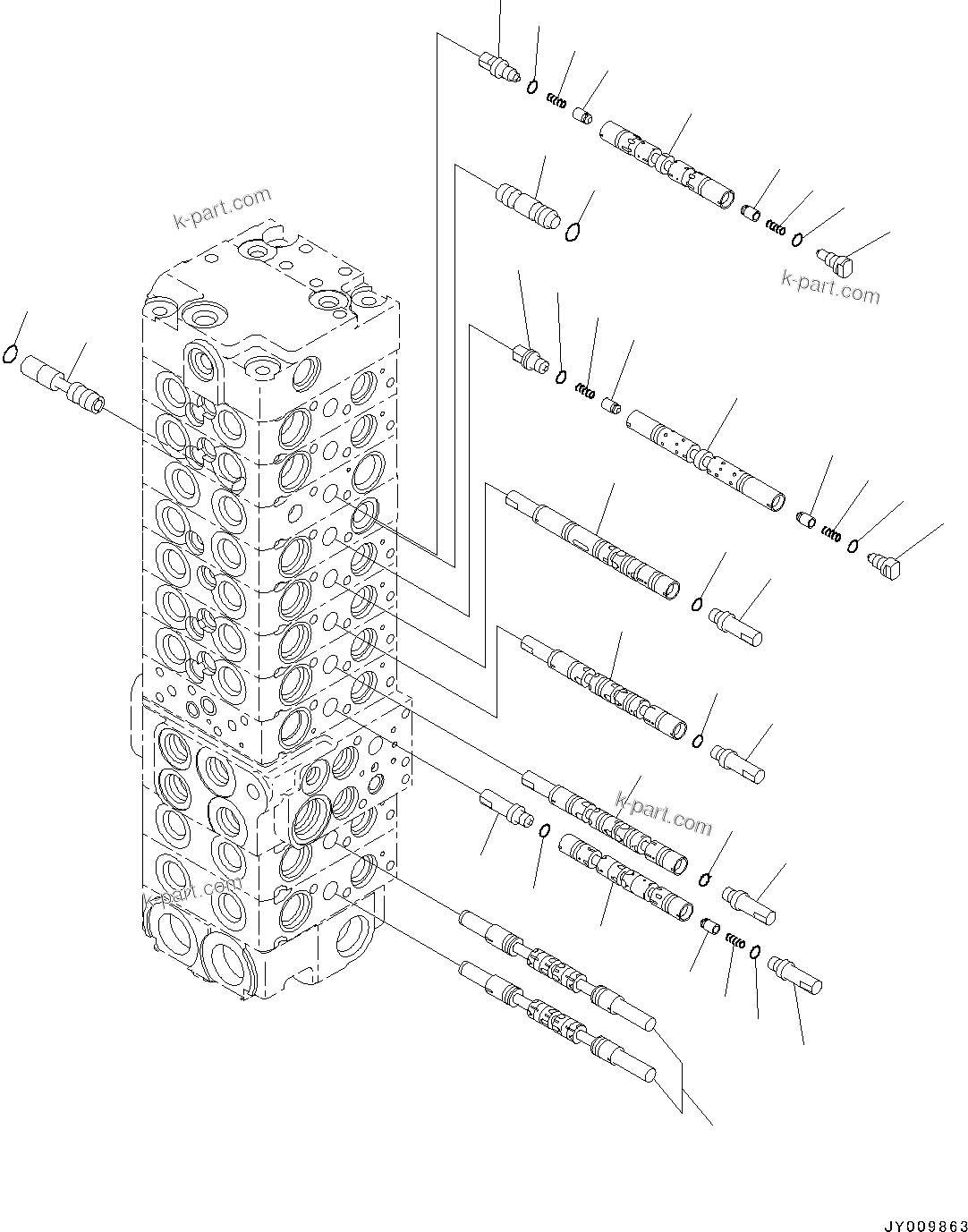 k-part.com

k-part.com

k-part.com

k-part.com

JY009863