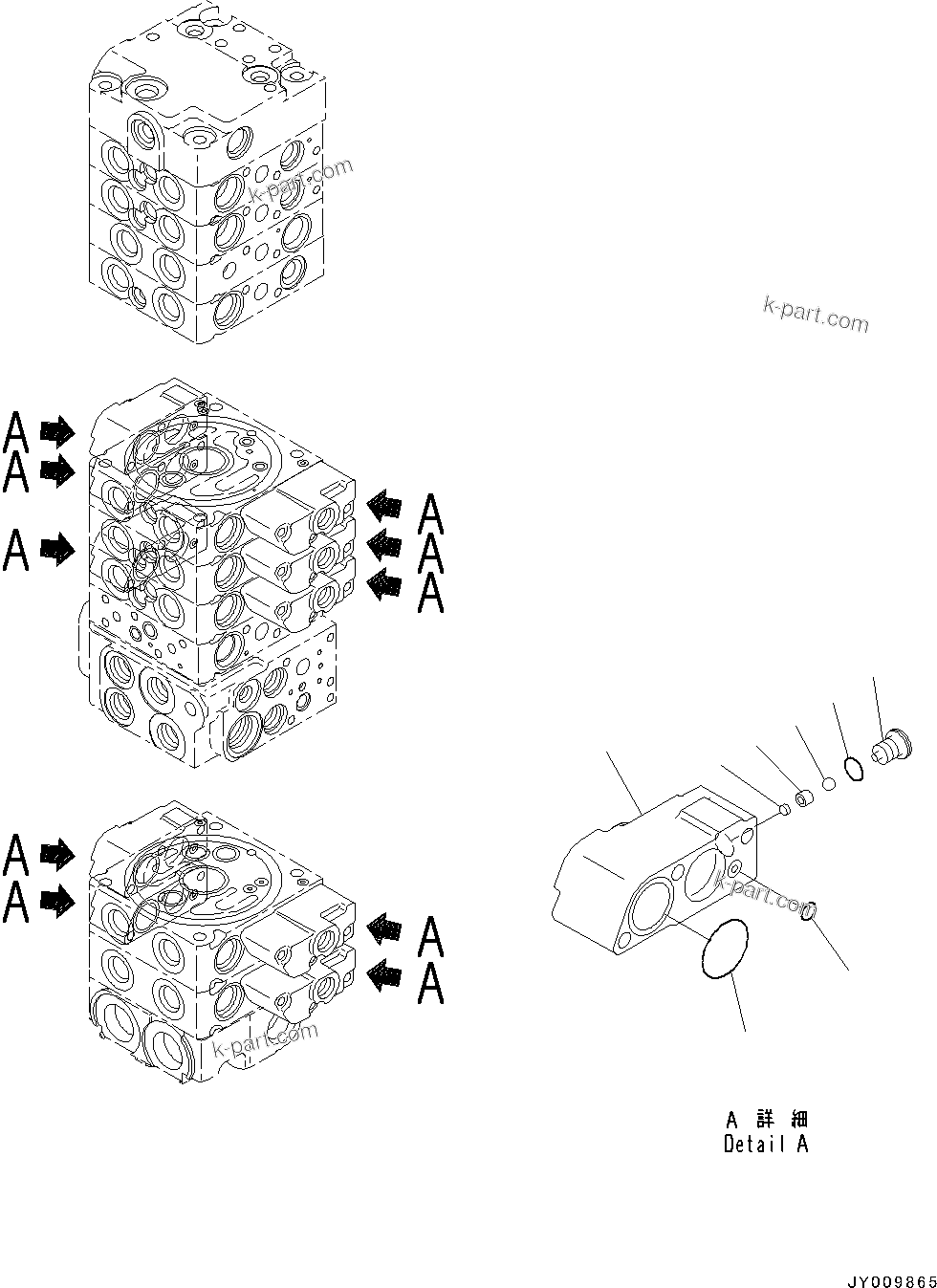 k-part.com

k-part.com

A
A
A

A
A
A

A
A

A
A

k-part.com

k-part.com

A 詳 細
Detail A

JY009865