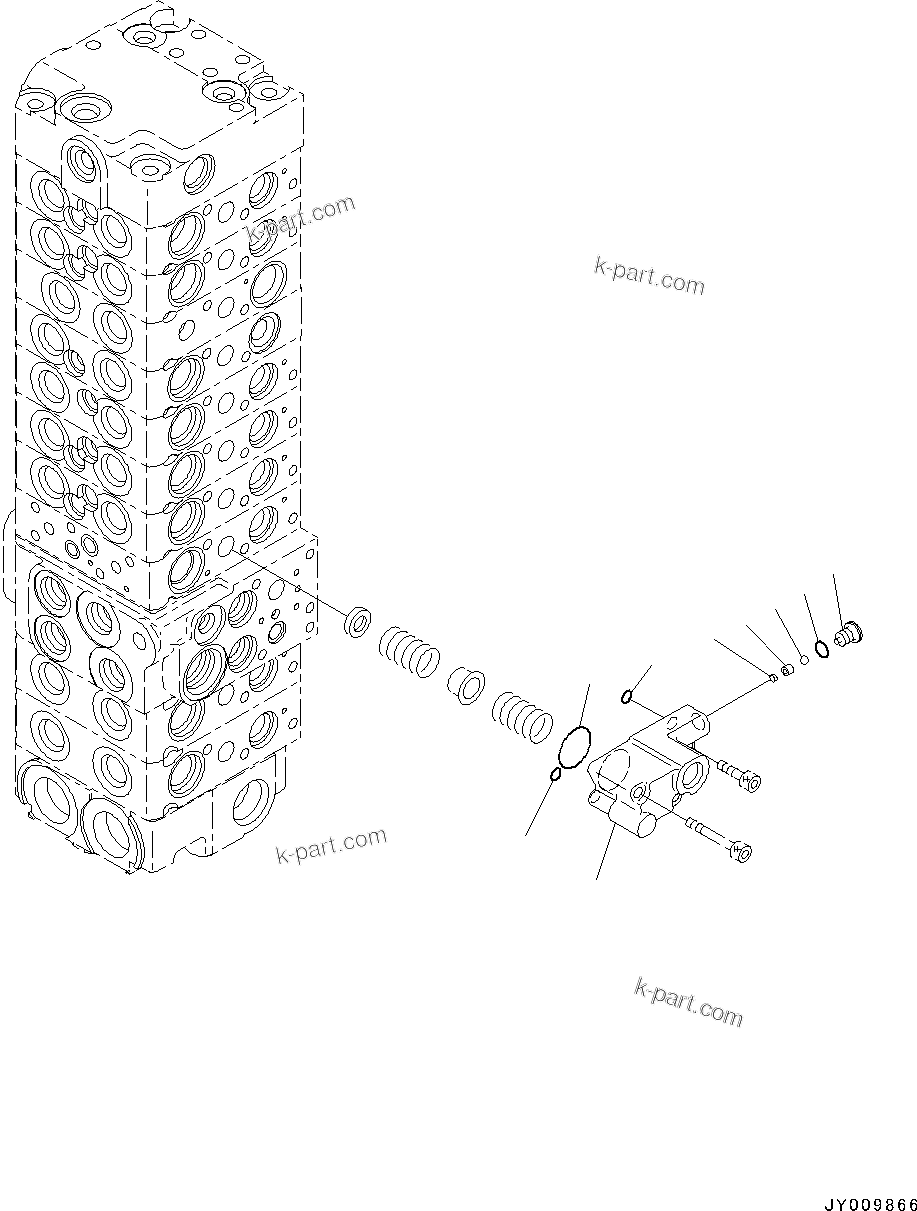 k-part.com

k-part.com

k-part.com

k-part.com

JY009866