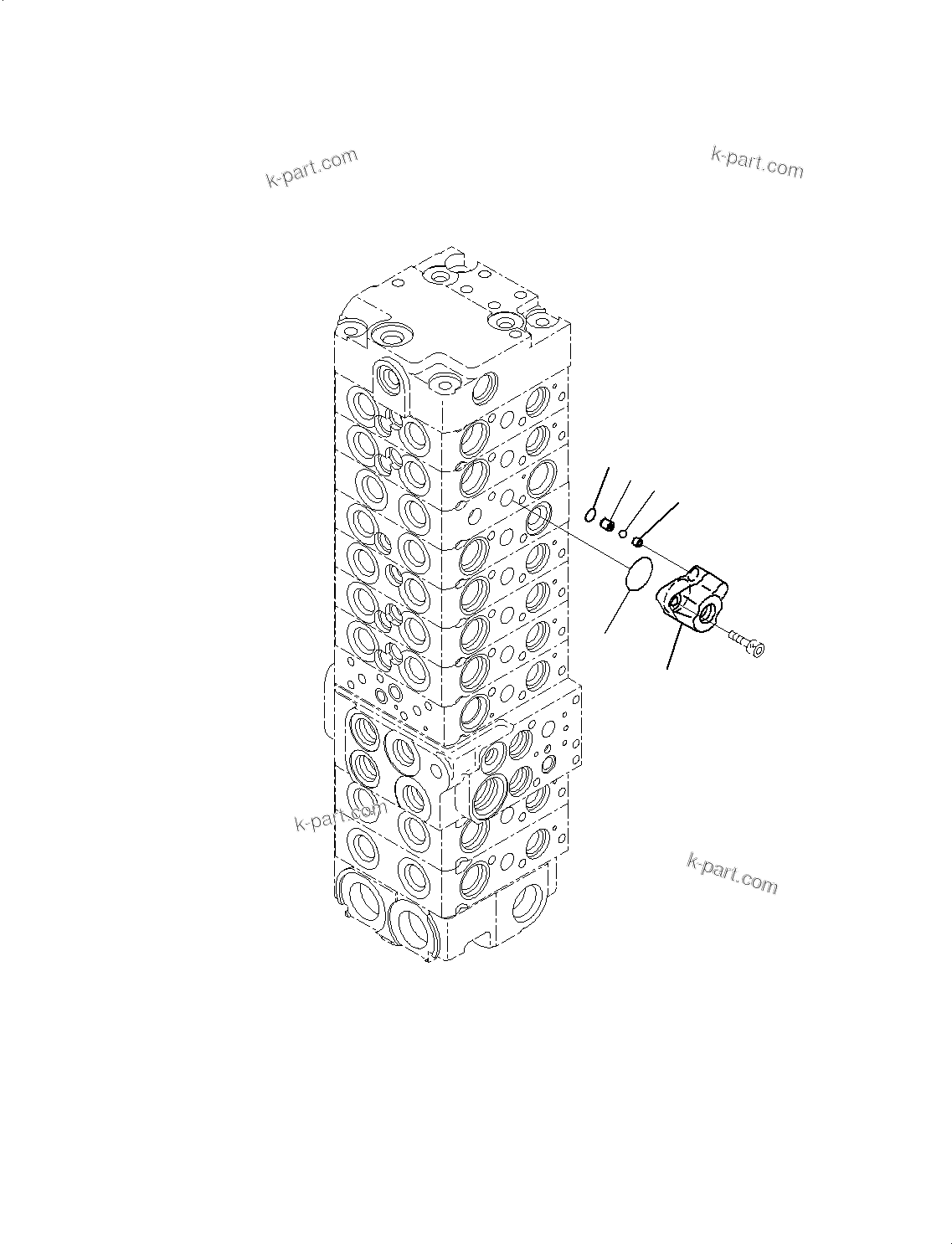 k-part.com

k-part.com

k-part.com

k-part.com