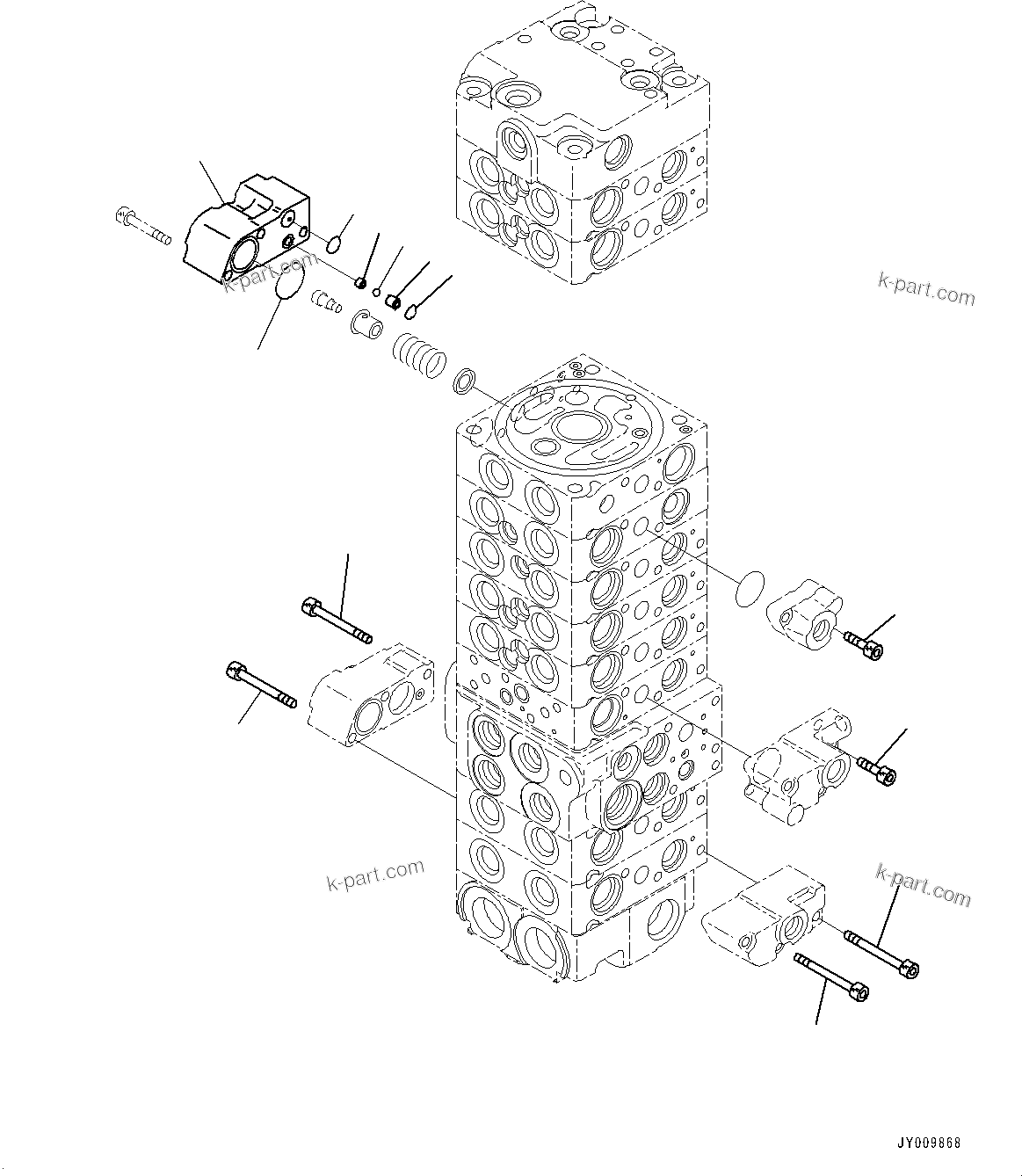 k-part.com

k-part.com

k-part.com

k-part.com

JY009868