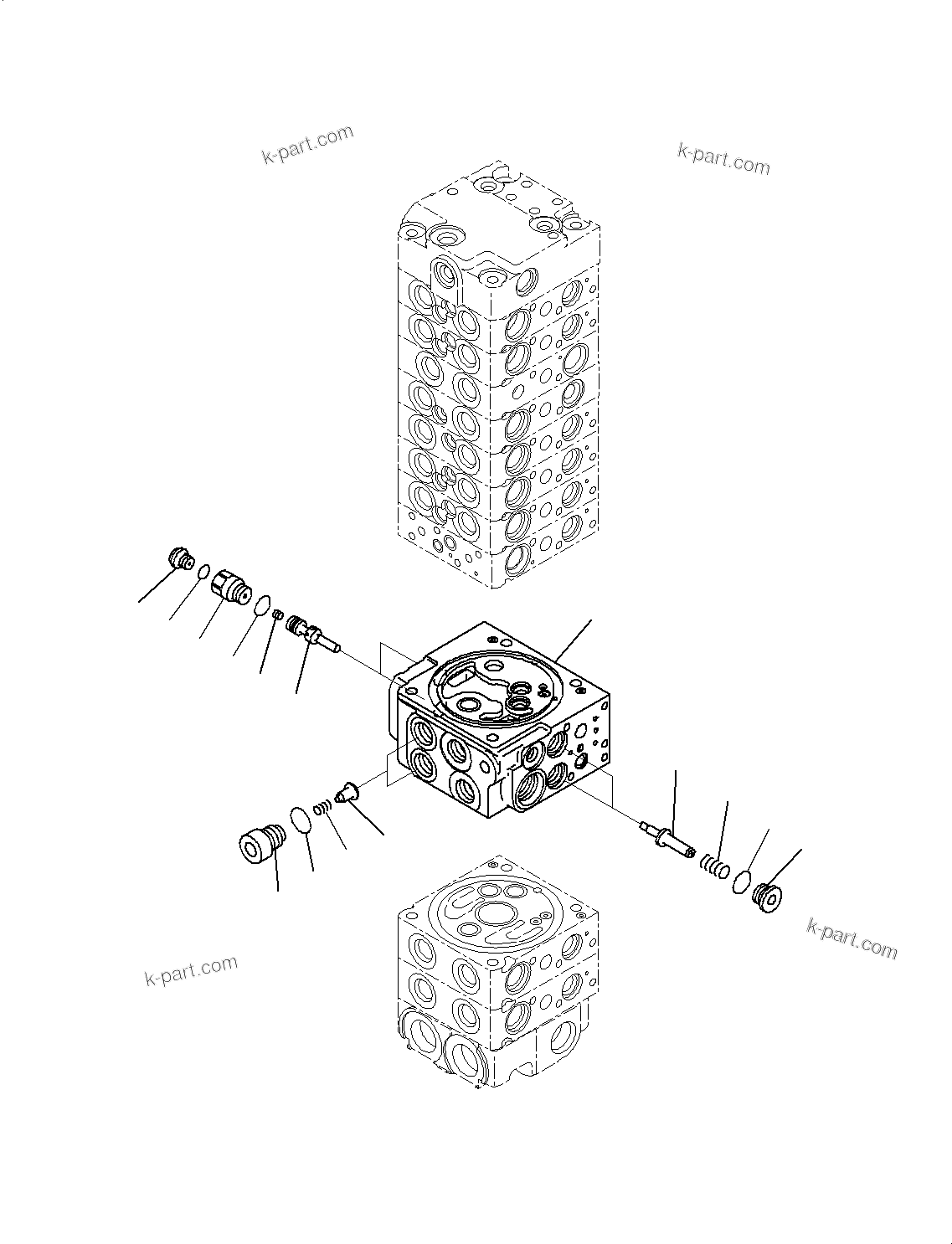 k-part.com

k-part.com

k-part.com

k-part.com