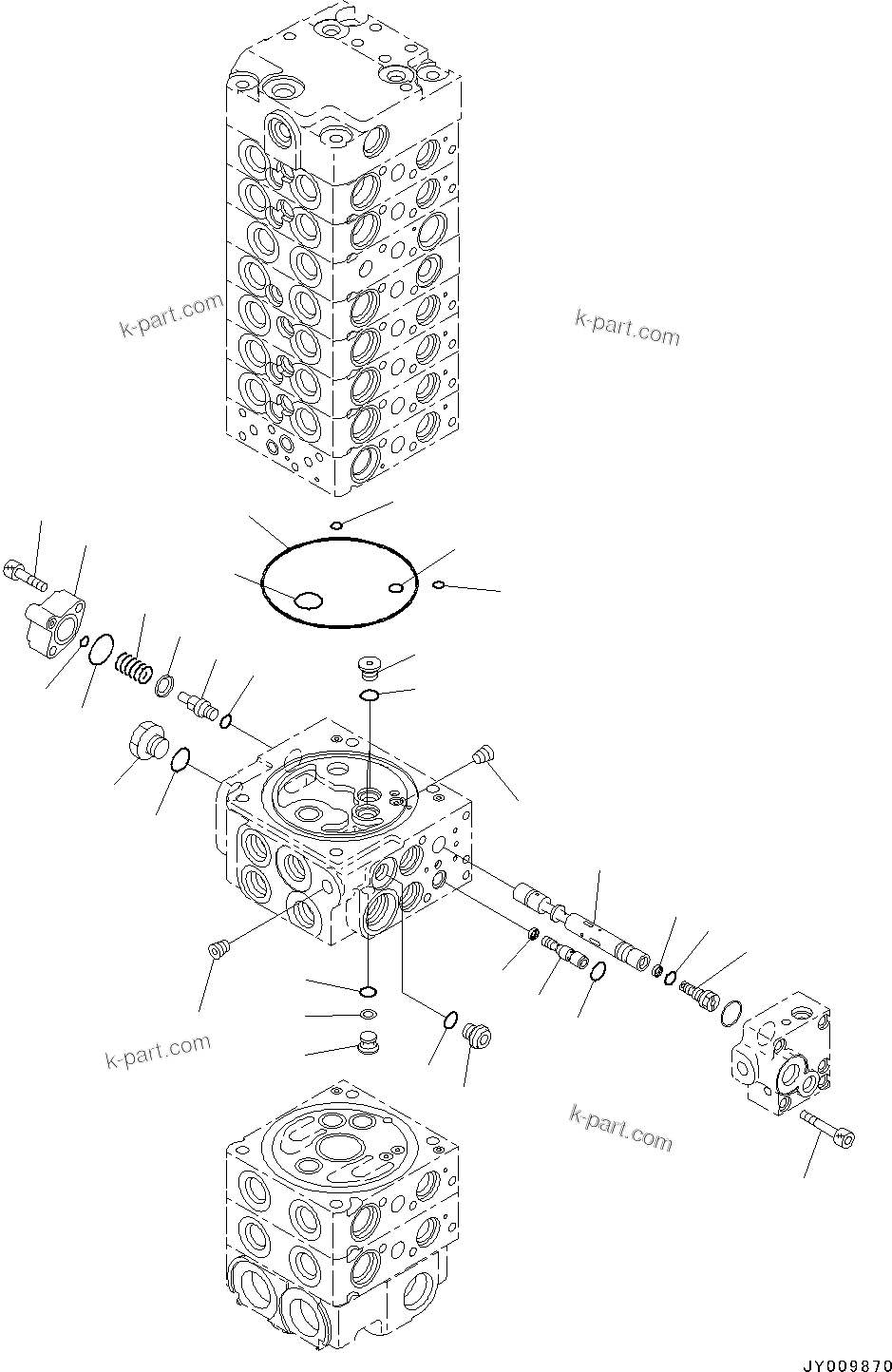 k-part.com
k-part.com
k-part.com
k-part.com
JY009870