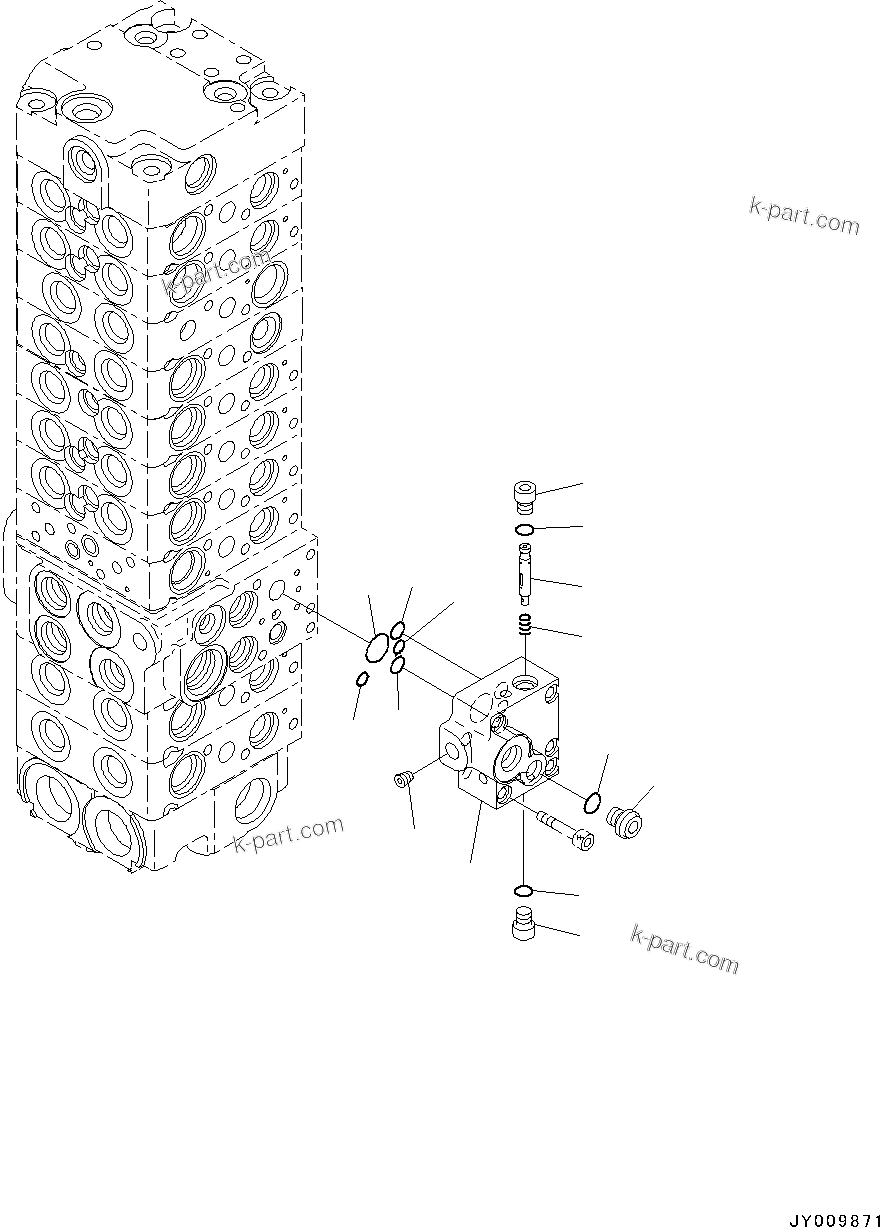 k-part.com

k-part.com

k-part.com

k-part.com

JY009871