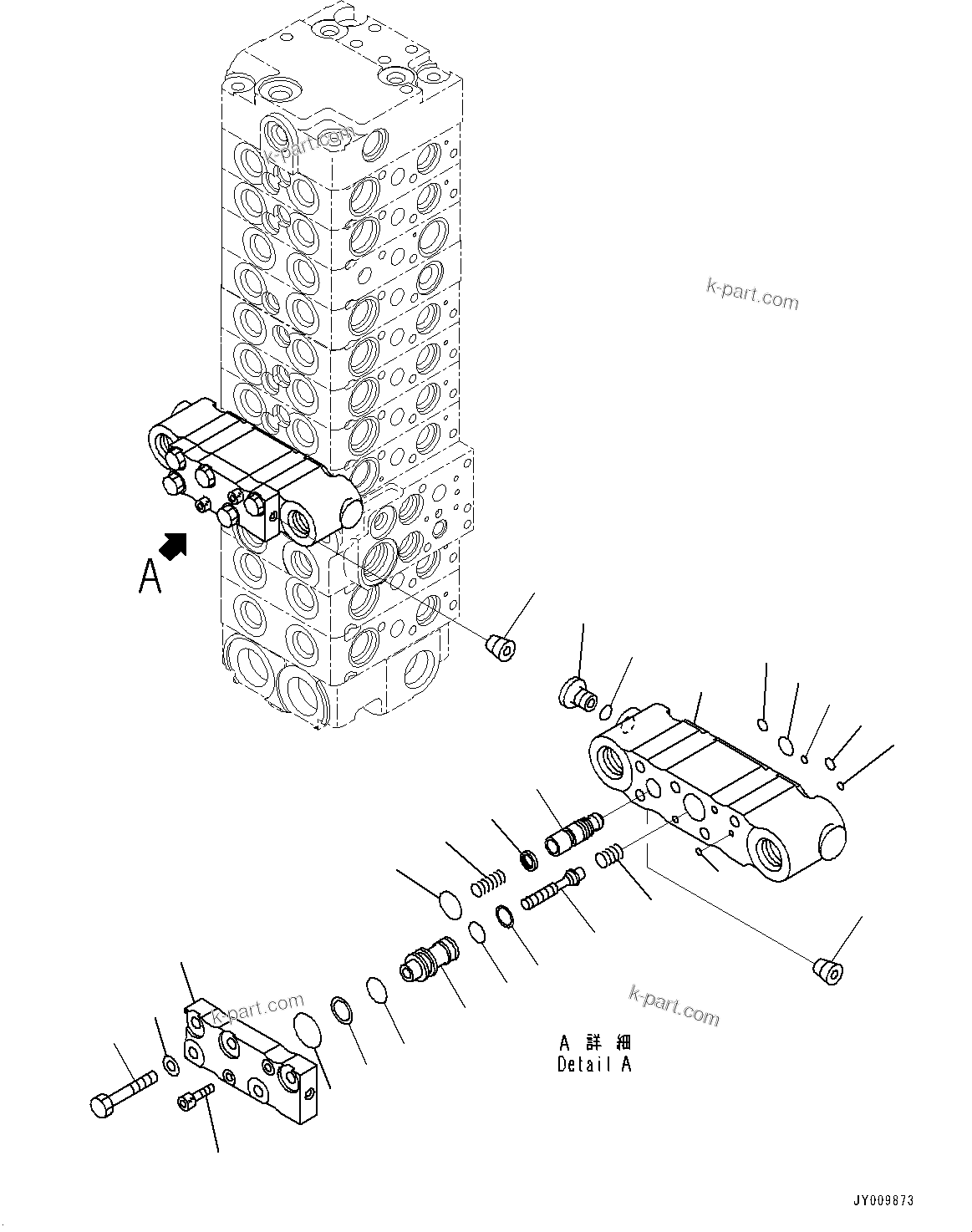 k-part.com

k-part.com

A

k-part.com

k-part.com

A 詳 細
Detail A

JY009873