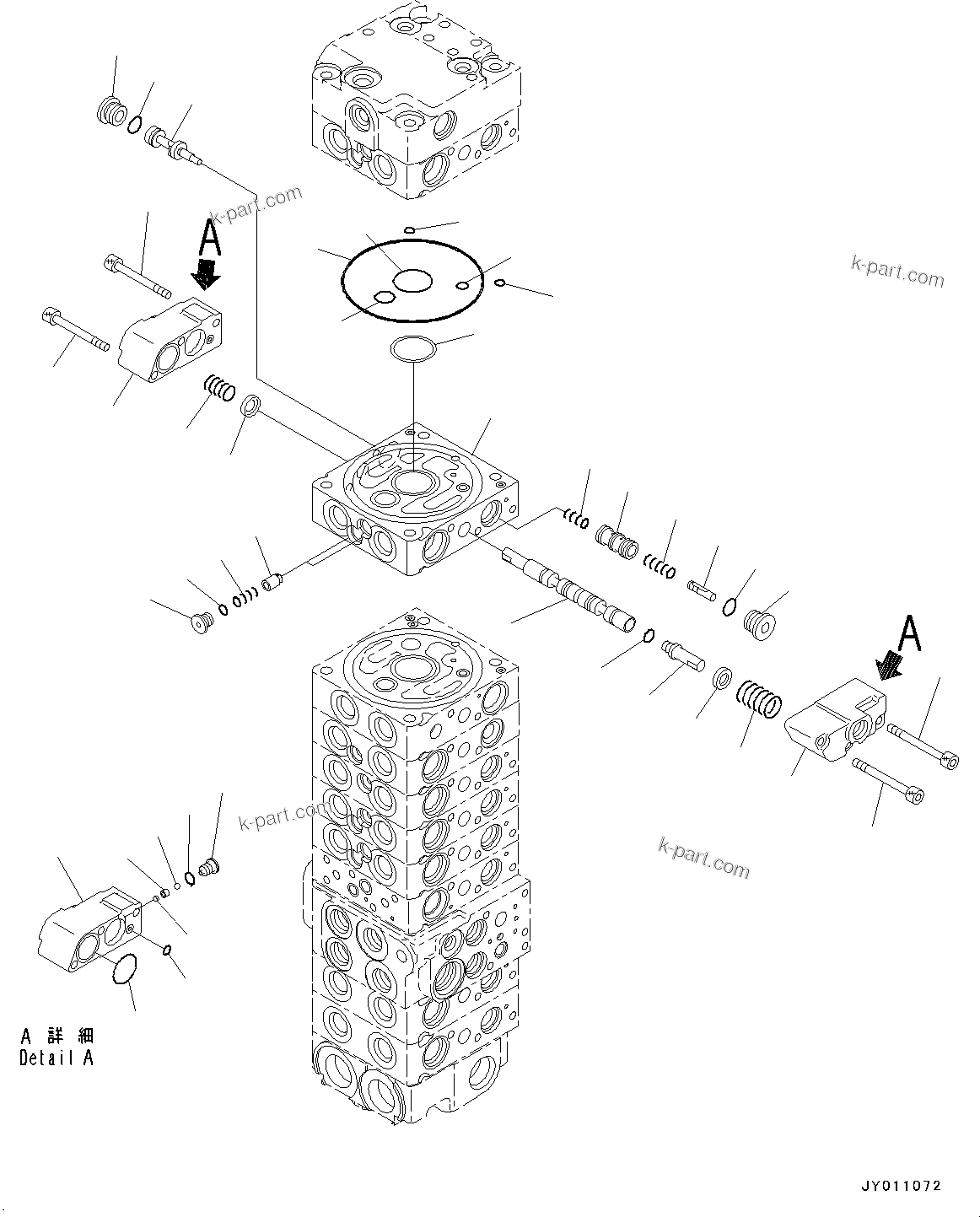 k-part.com

A

k-part.com

A

k-part.com

k-part.com

A 詳 細
Detail A

JY011072