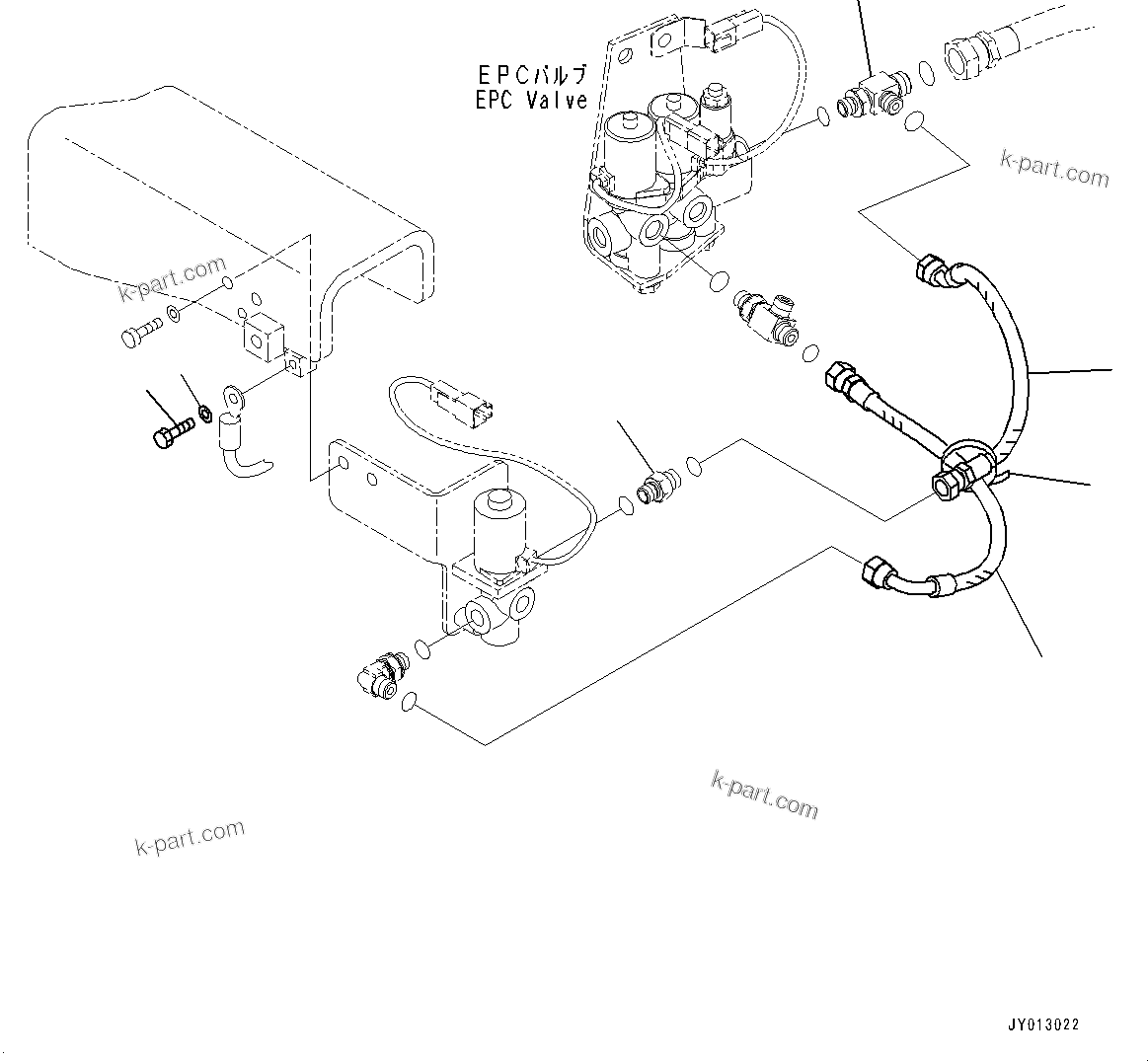 EPCバルブ
EPC Valve

k-part.com

k-part.com

k-part.com

k-part.com

JY013022