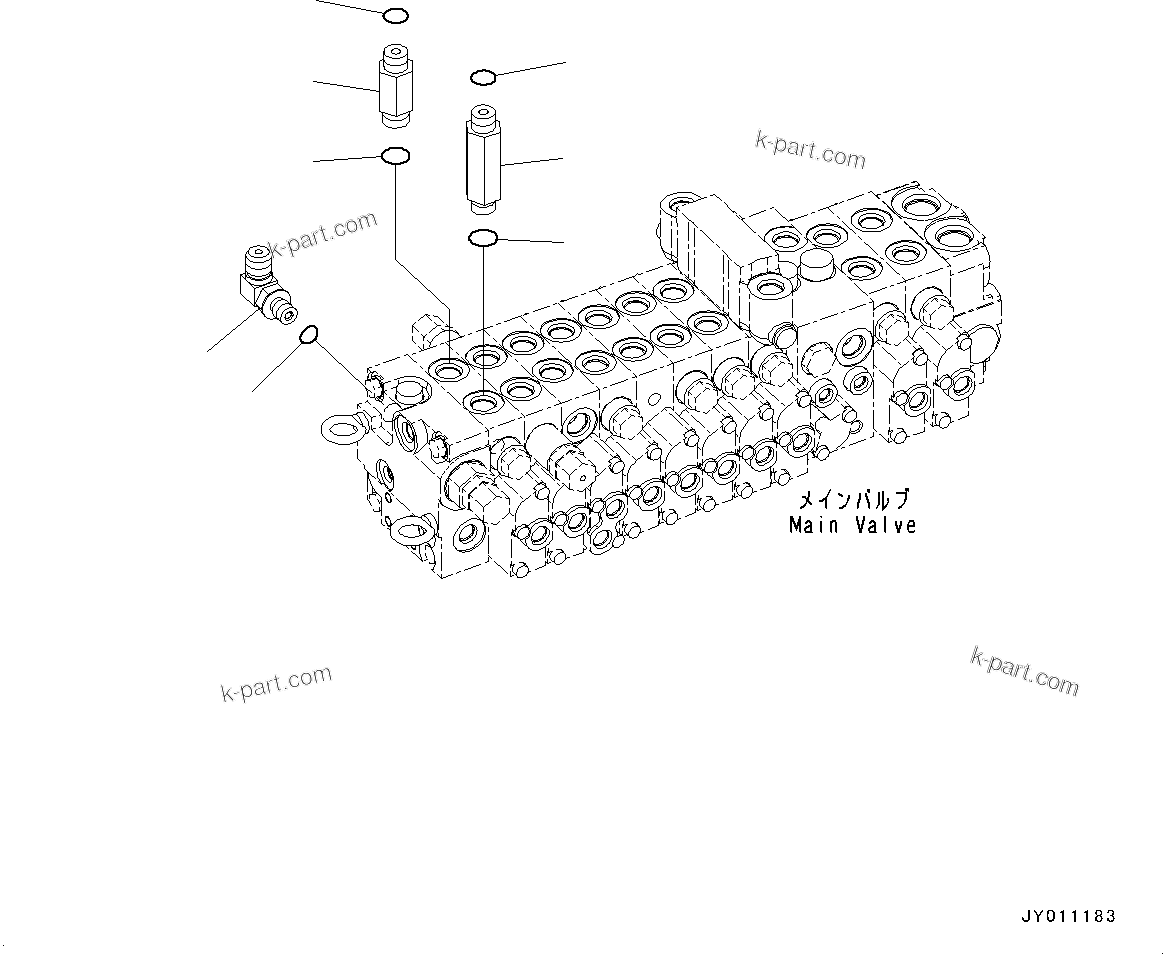 k-part.com

k-part.com

メインバルブ
Main Valve

k-part.com

k-part.com

JY011183