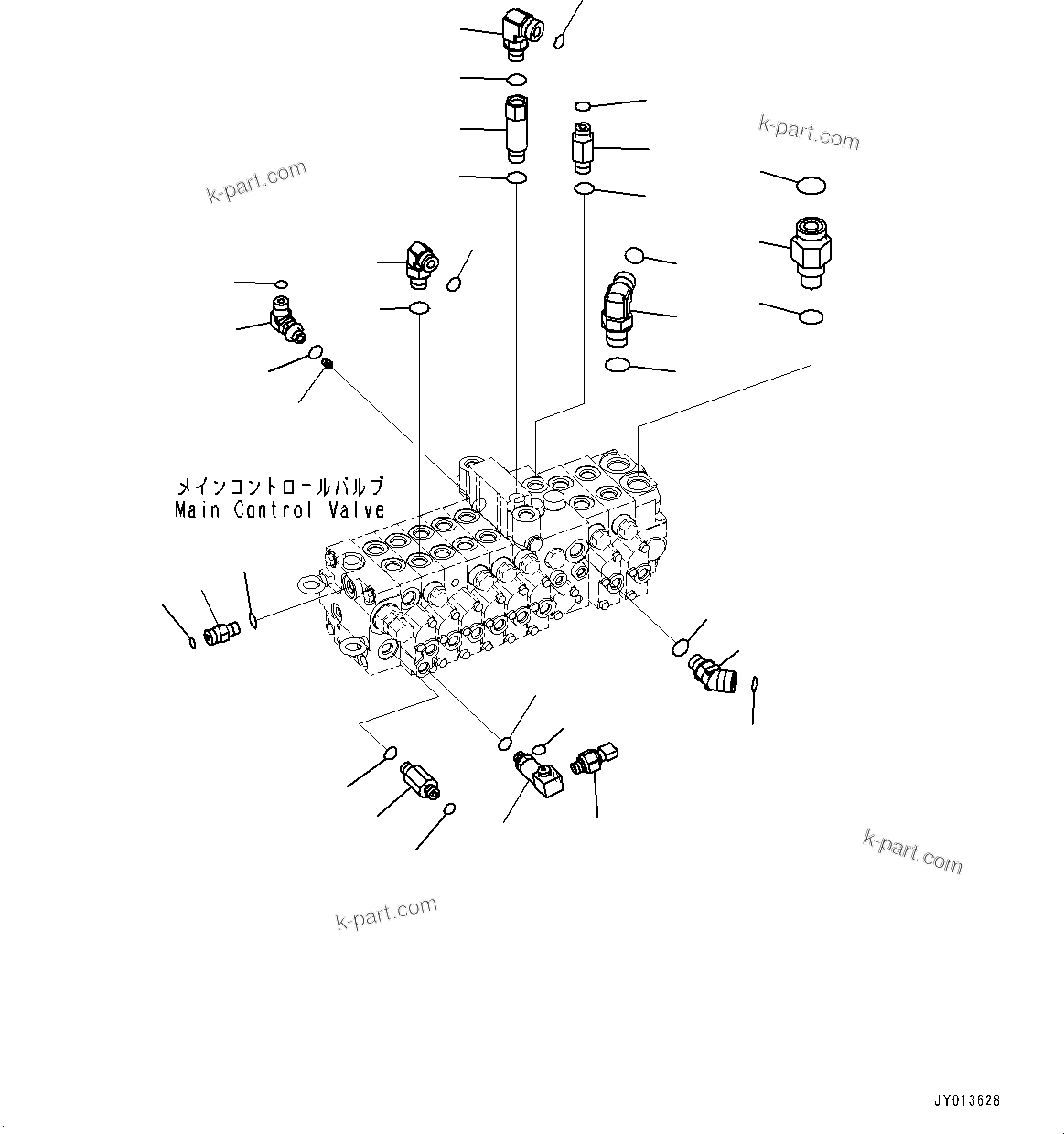 k-part.com

k-part.com

メインコントロールバルブ
Main Control Valve

k-part.com

k-part.com

JY013628