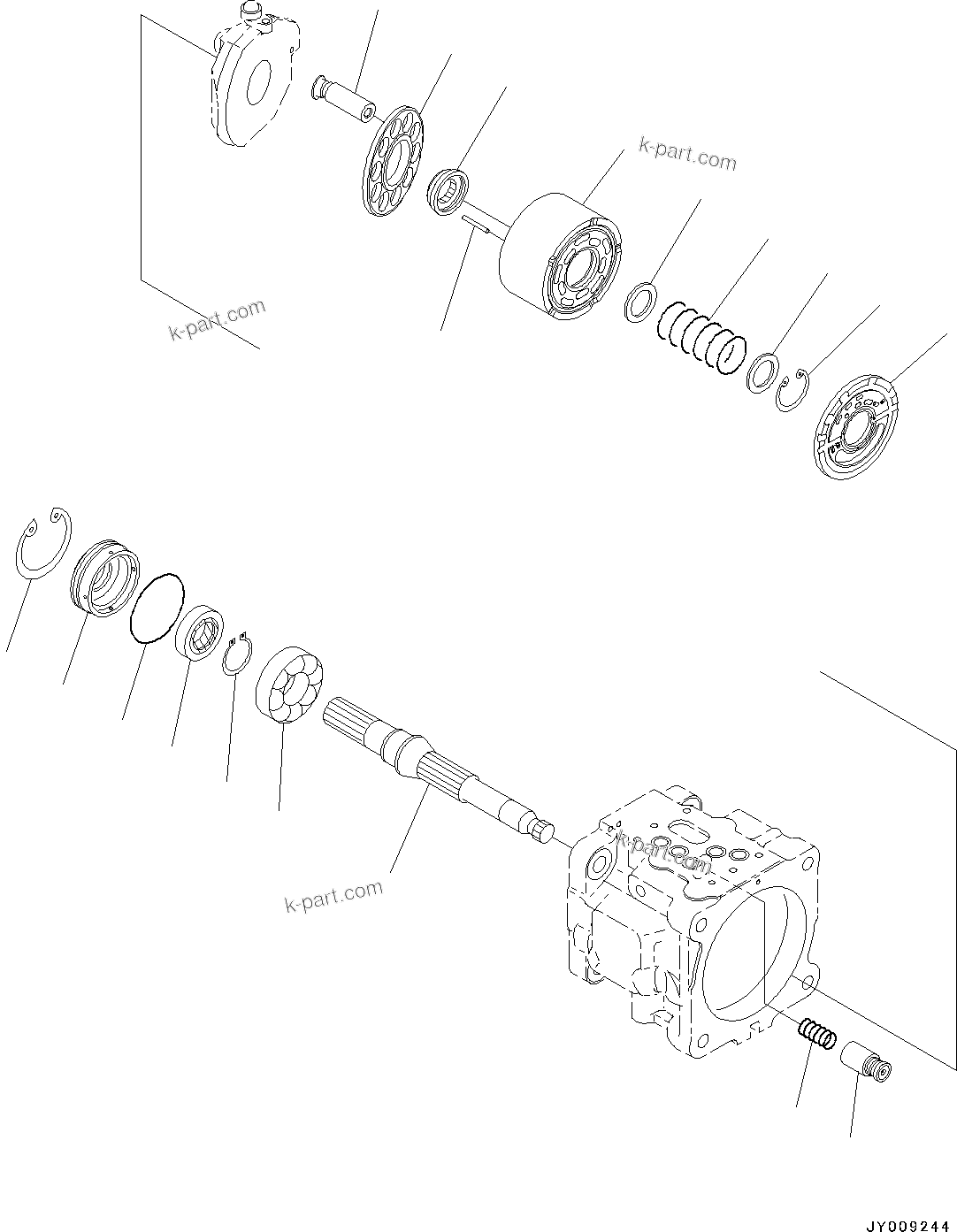 k-part.com

k-part.com

k-part.com

k-part.com

JY009244