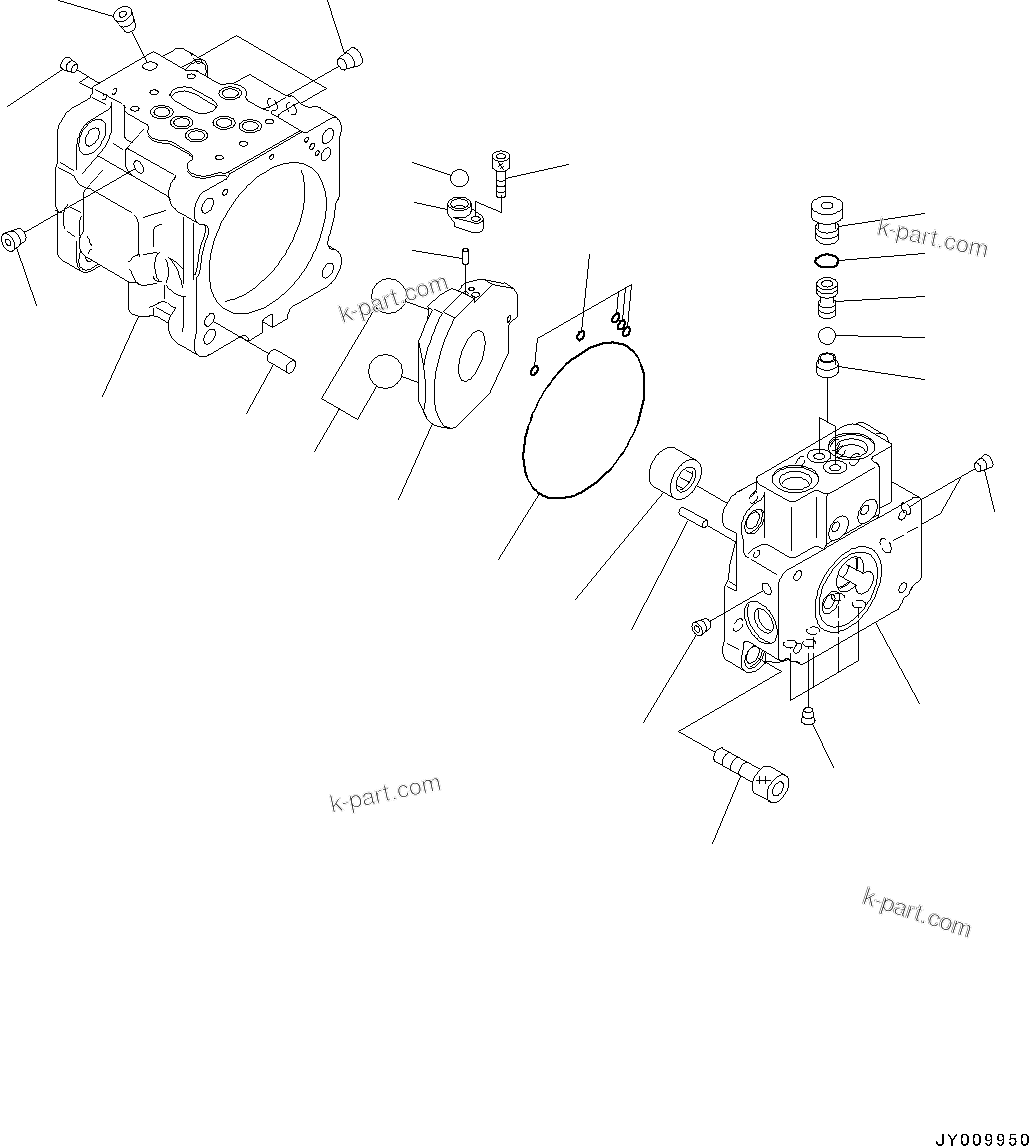 k-part.com

k-part.com

k-part.com

k-part.com

JY009950