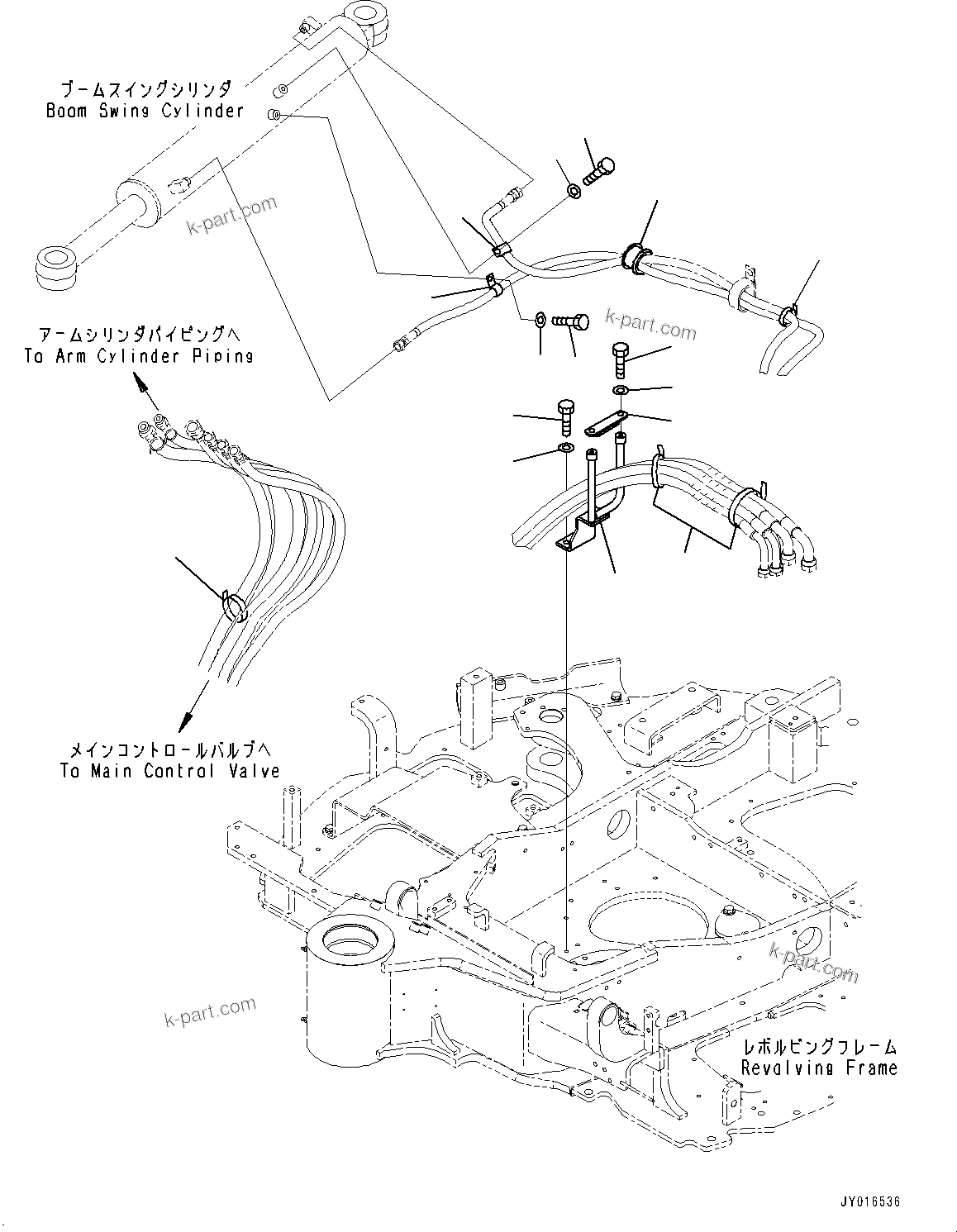 ブームスイングシリンダ
Boom Swing Cylinder

k-part.com

k-part.com

アームシリンダパイピングへ
To Arm Cylinder Piping

メインコントロールバルブへ
To Main Control Valve

k-part.com

k-part.com

レボルビングフレーム
Revolving Frame

JY016536