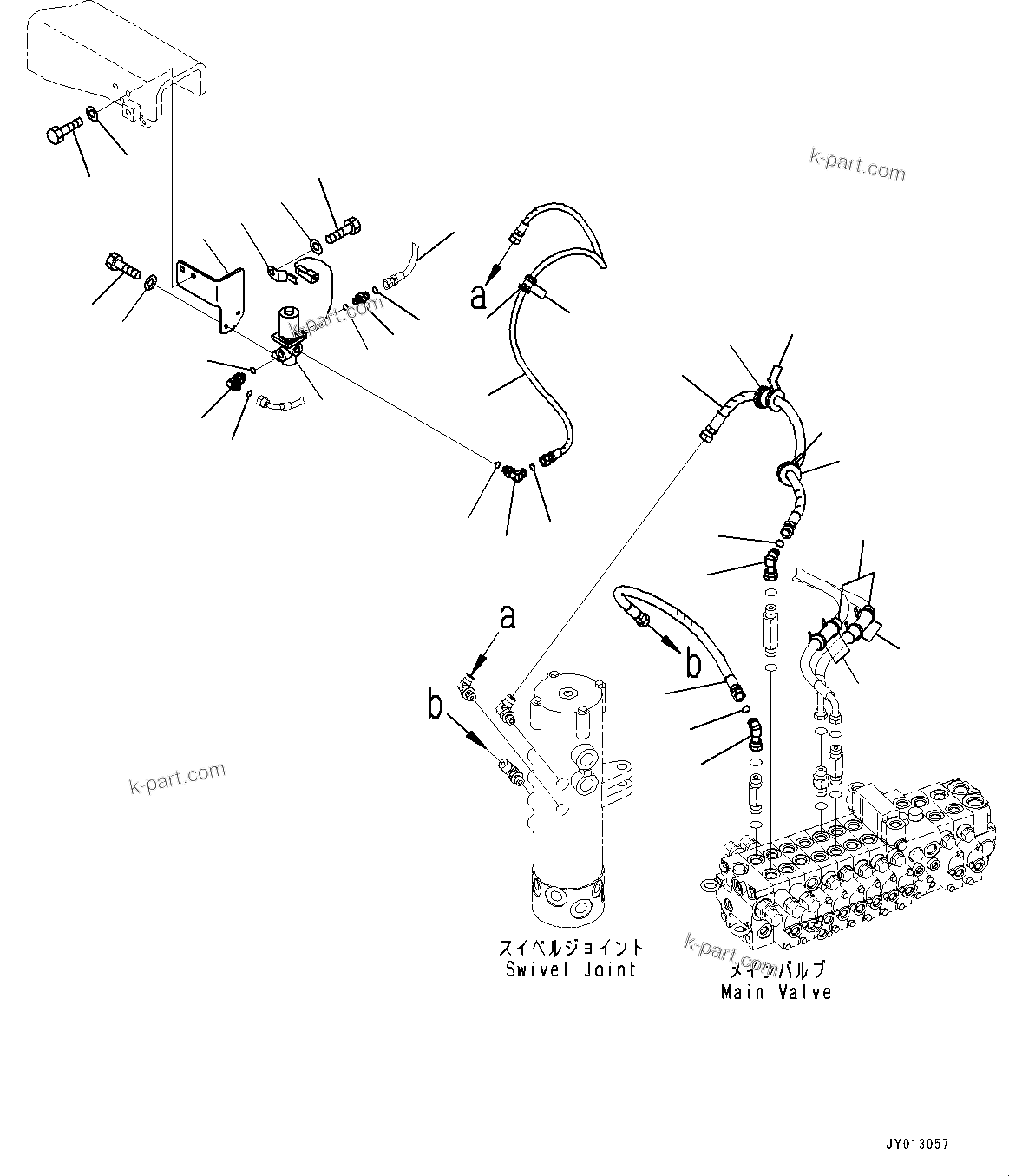 k-part.com

k-part.com

a

a

b

b

k-part.com

スイベルジョイント
Swivel Joint

k-part.com

メインバルブ
Main Valve

JY013057