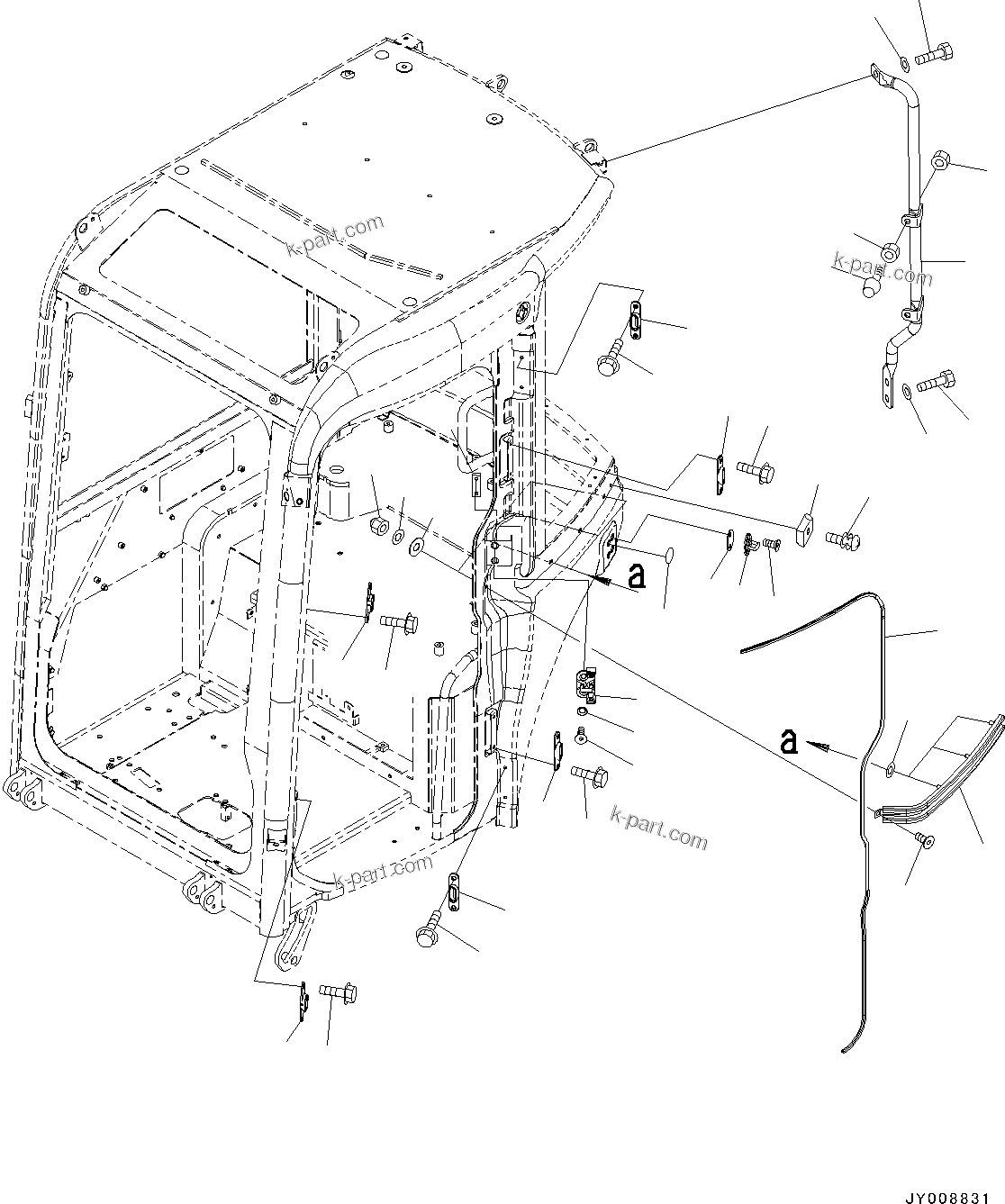 k-part.com

k-part.com

a

a

k-part.com

k-part.com

JY008831