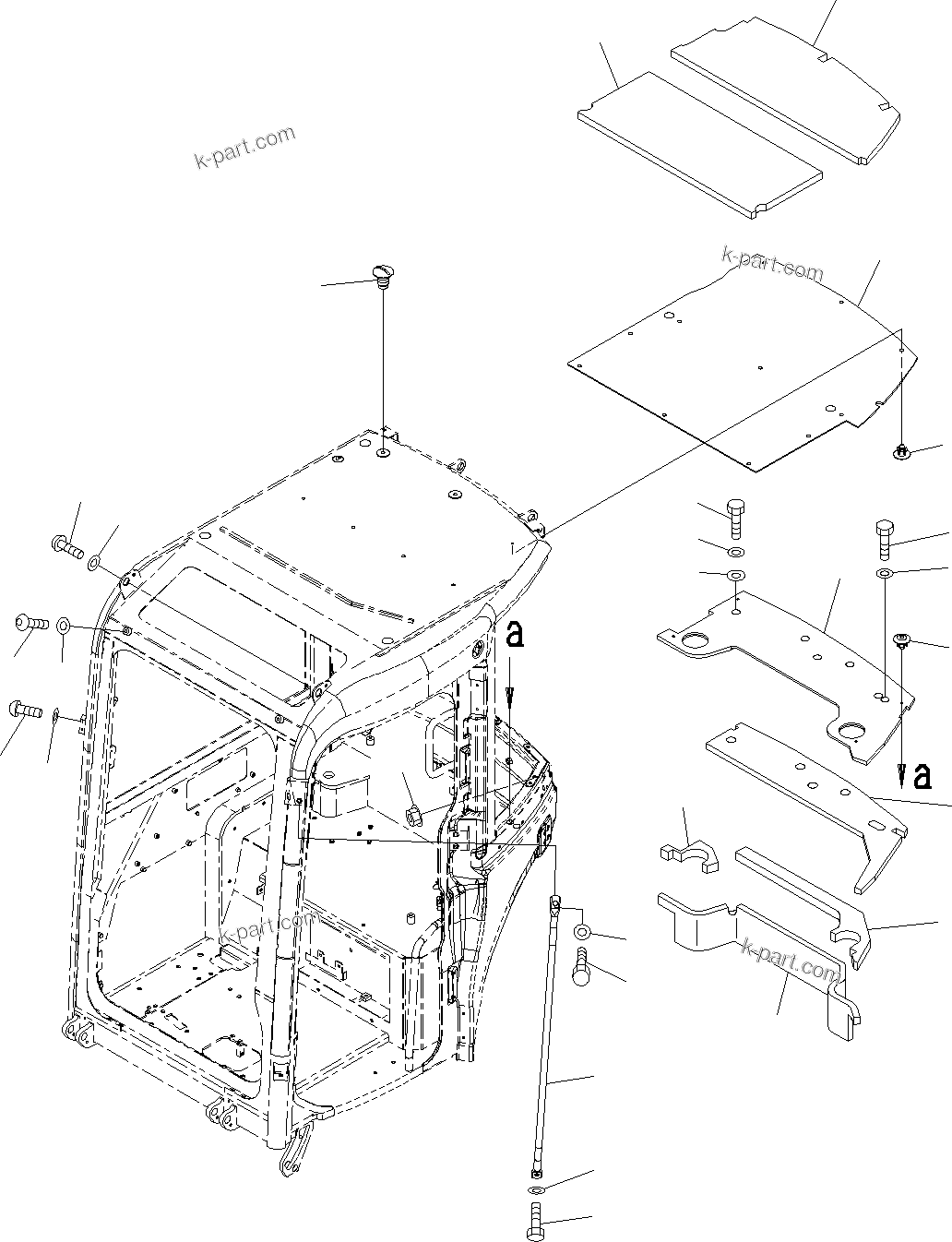 k-part.com

k-part.com

a

a

k-part.com

k-part.com