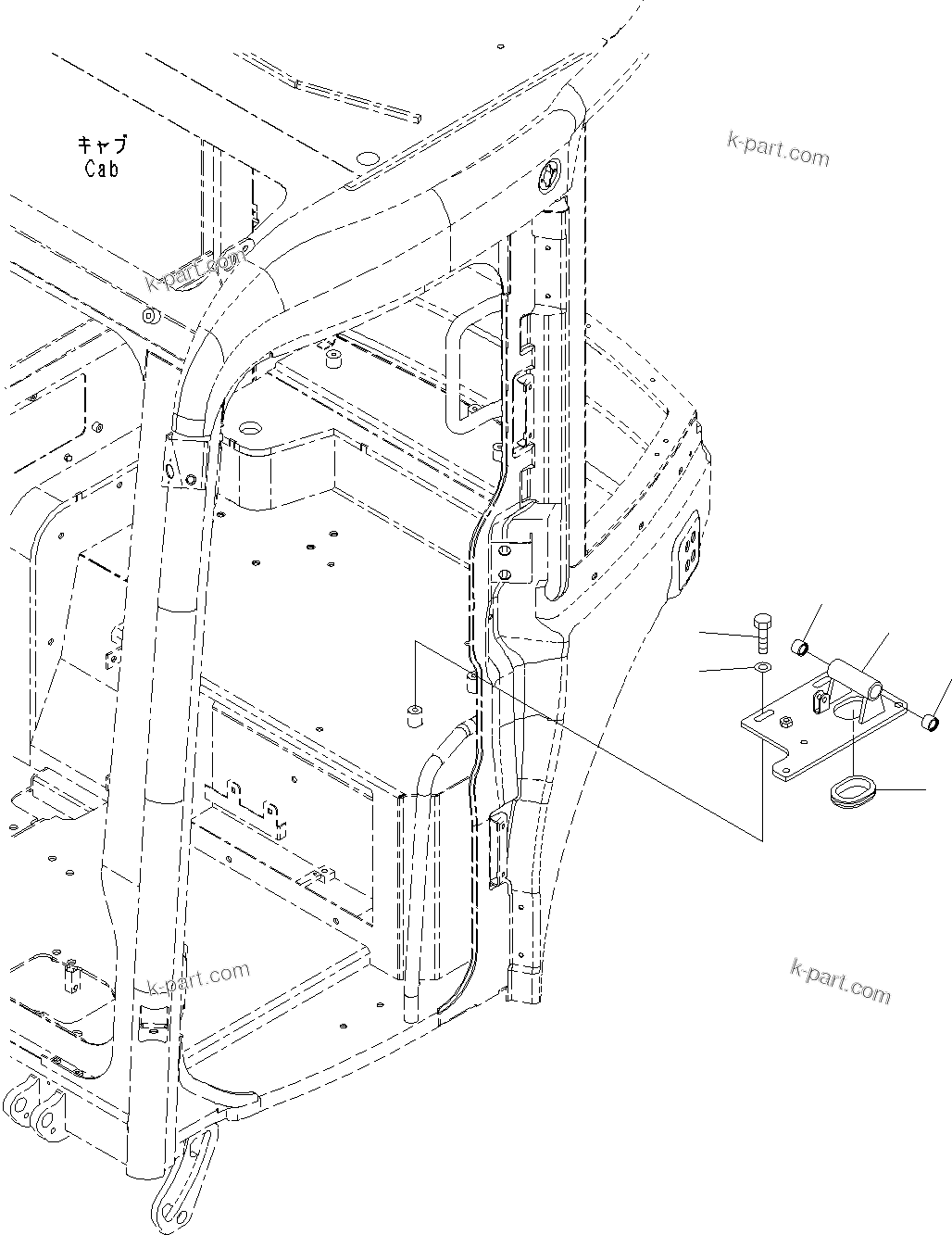 キャブ
Cab

k-part.com

k-part.com

k-part.com

k-part.com