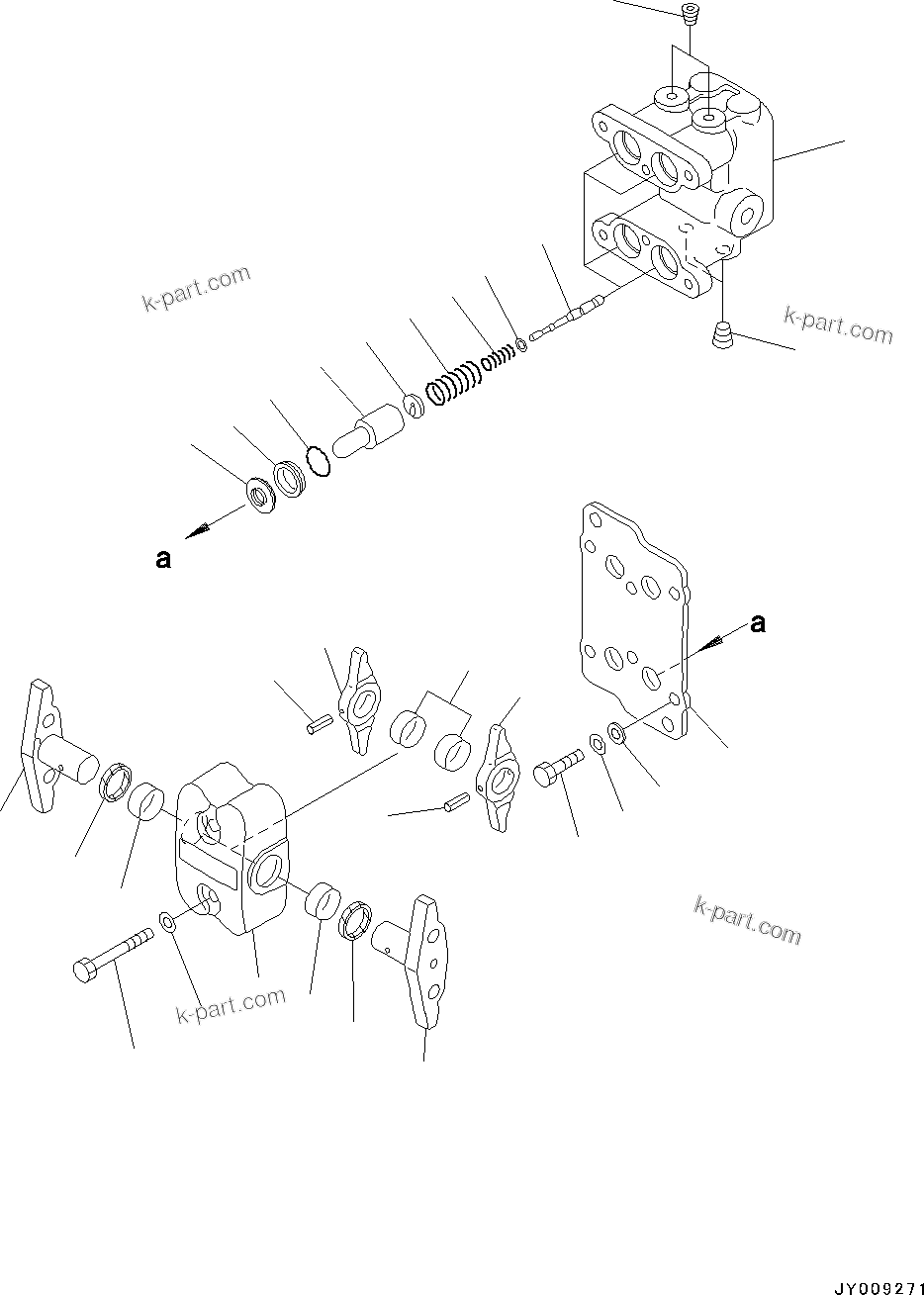 k-part.com

k-part.com

a

a

k-part.com

k-part.com

JY009271