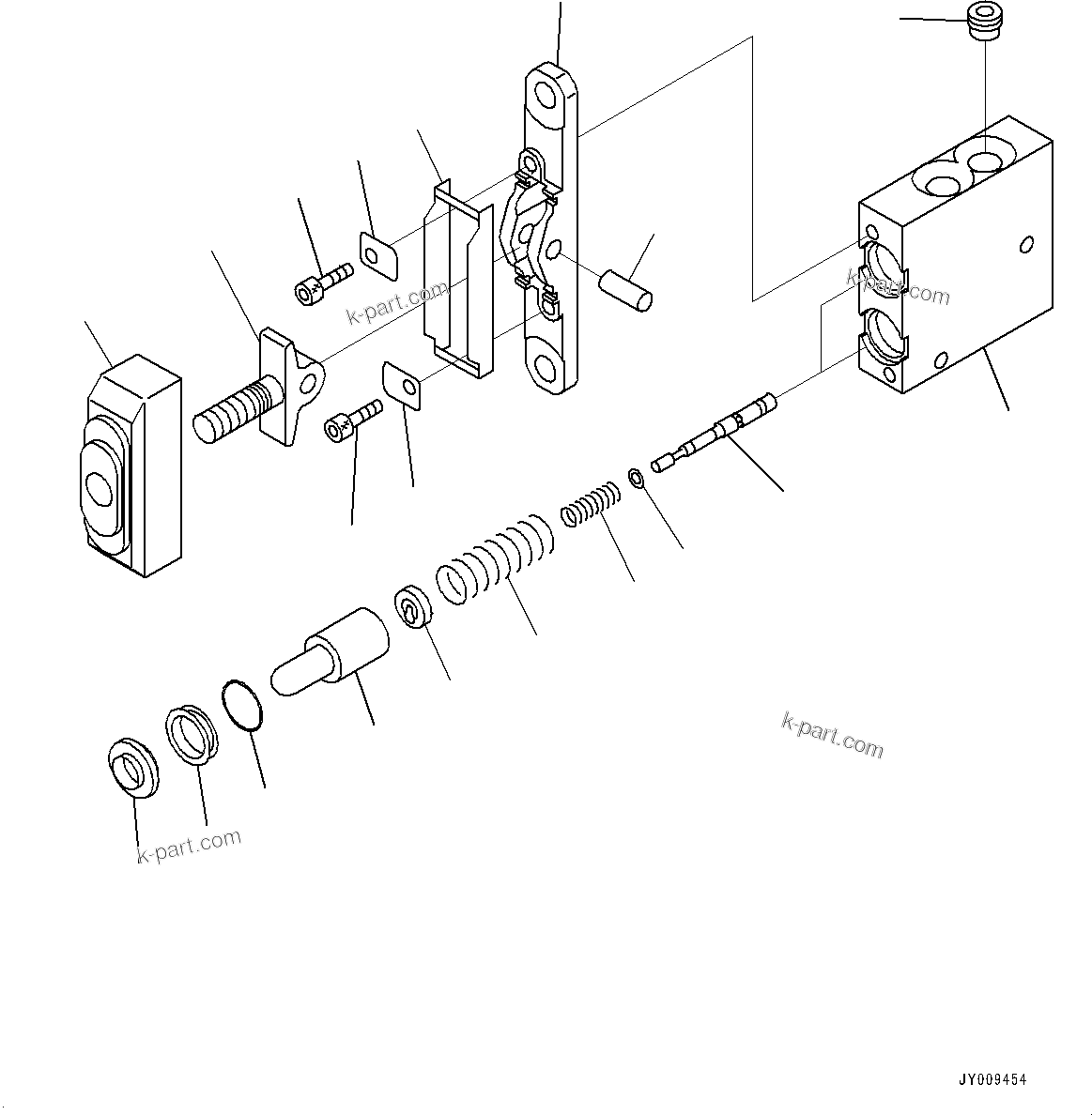 k-part.com

k-part.com

k-part.com

k-part.com

JY009454