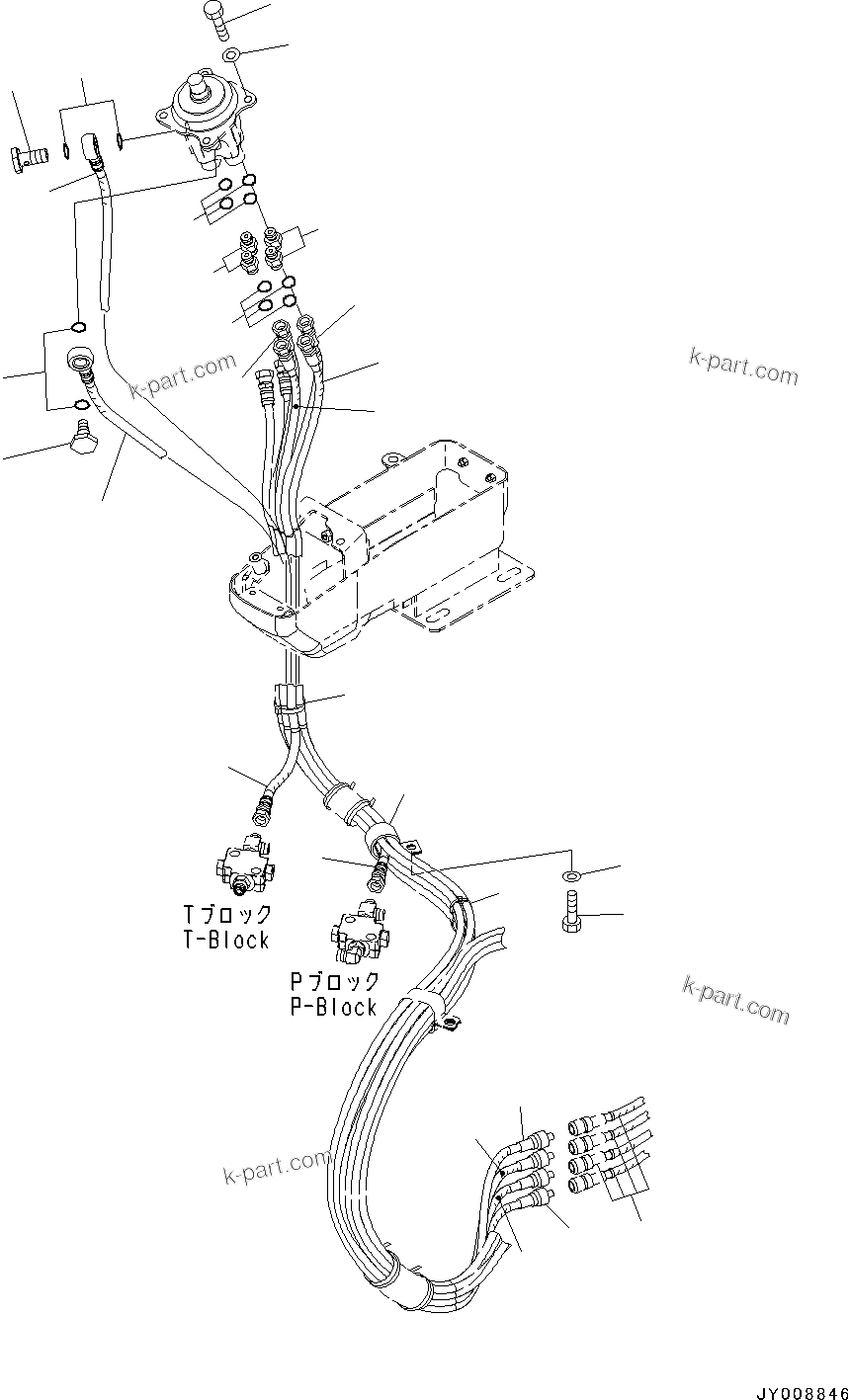 k-part.com

k-part.com

Tブロック
T-Block

Pブロック
P-Block

k-part.com

k-part.com

JY008846