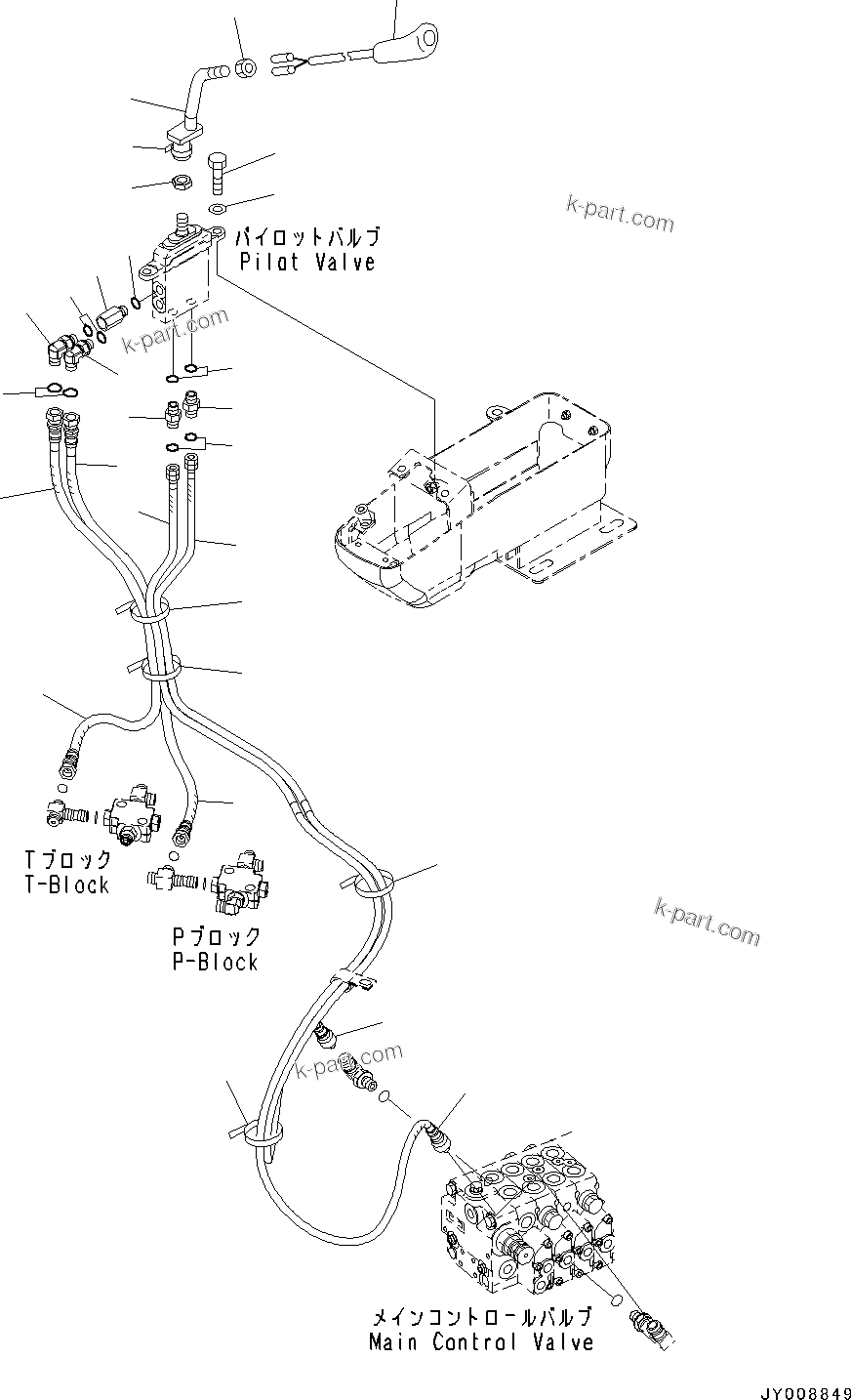 k-part.com

パイロットバルブ
Pilot Valve

k-part.com

Tブロック
T-Block

Pブロック
P-Block

k-part.com

k-part.com

メインコントロールバルブ
Main Control Valve

JY008849