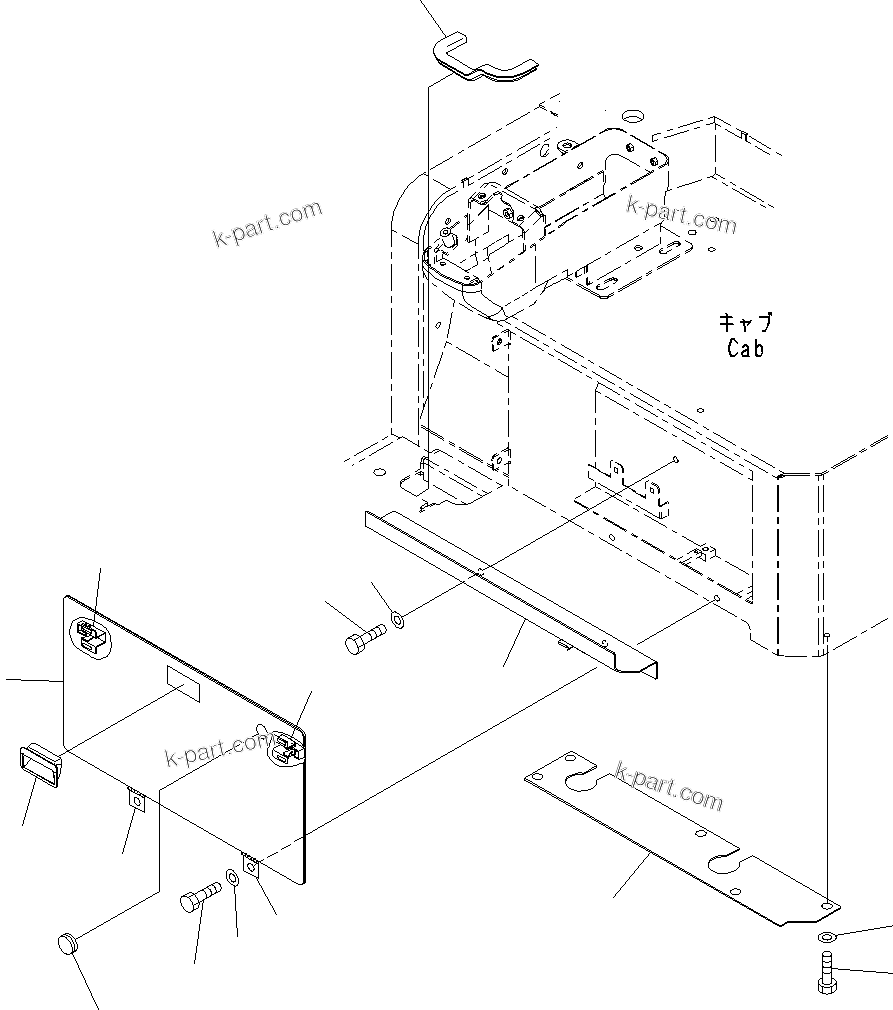 k-part.com

k-part.com

キャブ
Cab

k-part.com

k-part.com