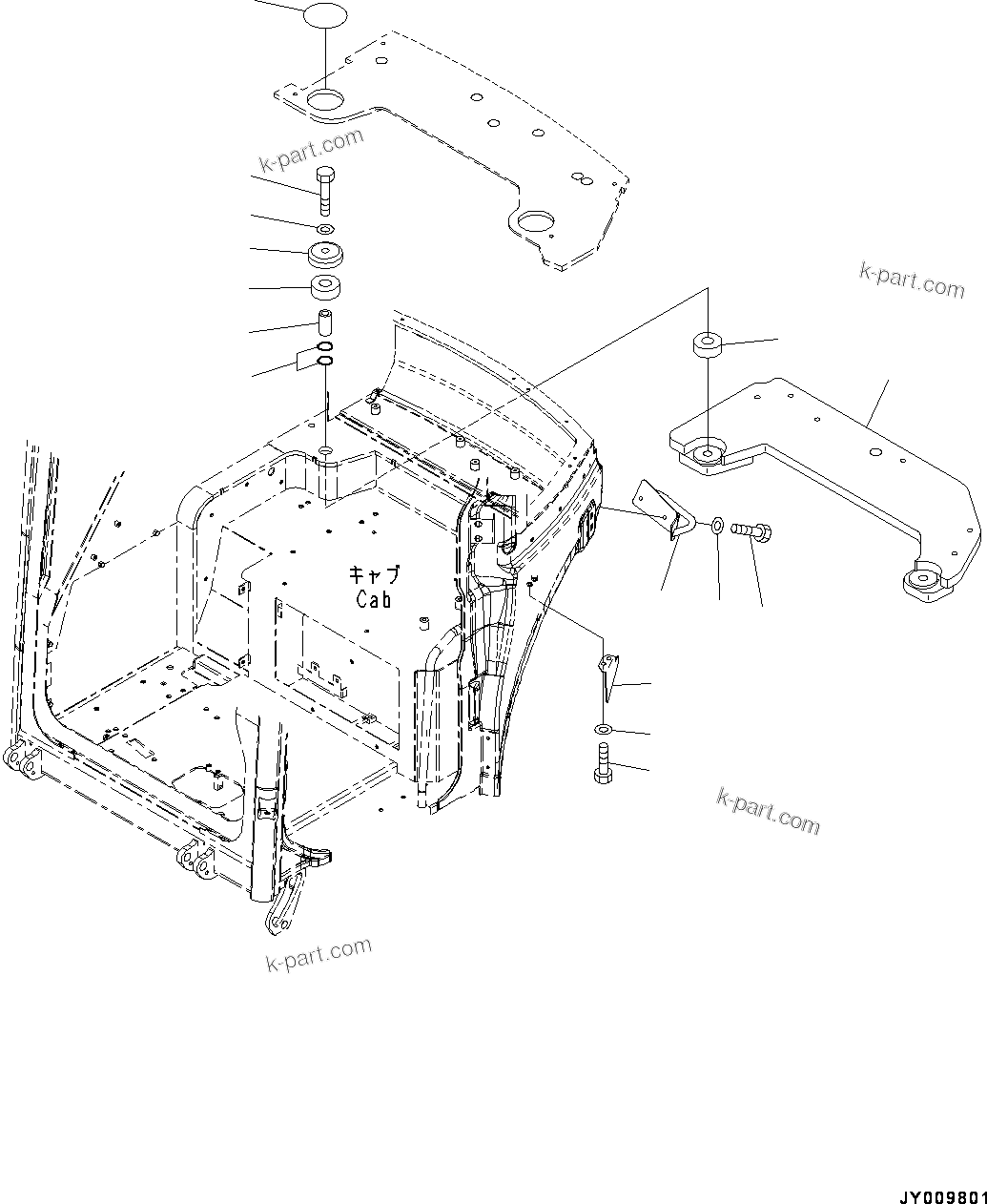 k-part.com

k-part.com

キャブ
Cab

k-part.com

k-part.com

JY009801