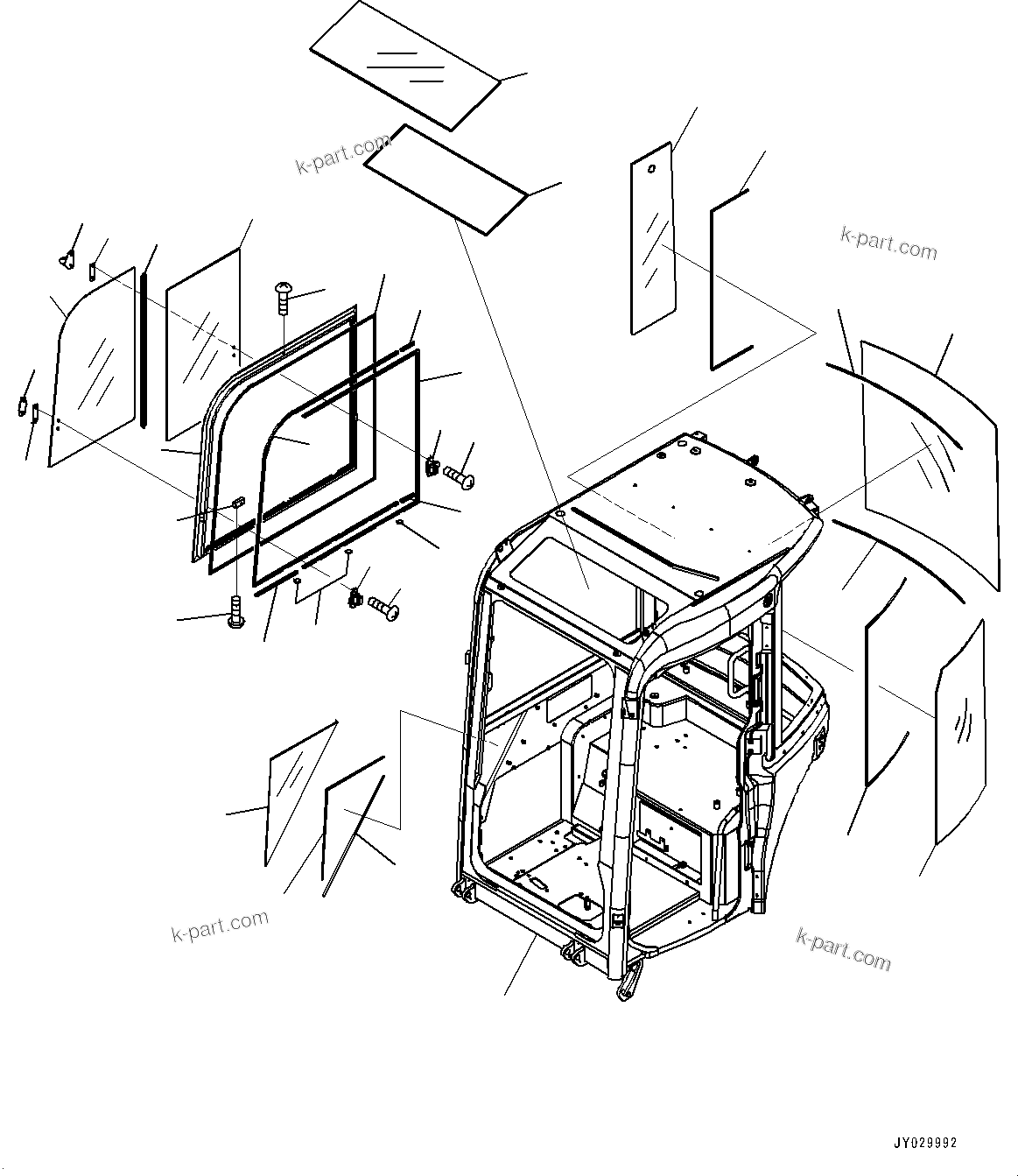 k-part.com

k-part.com

k-part.com

k-part.com

JY029992