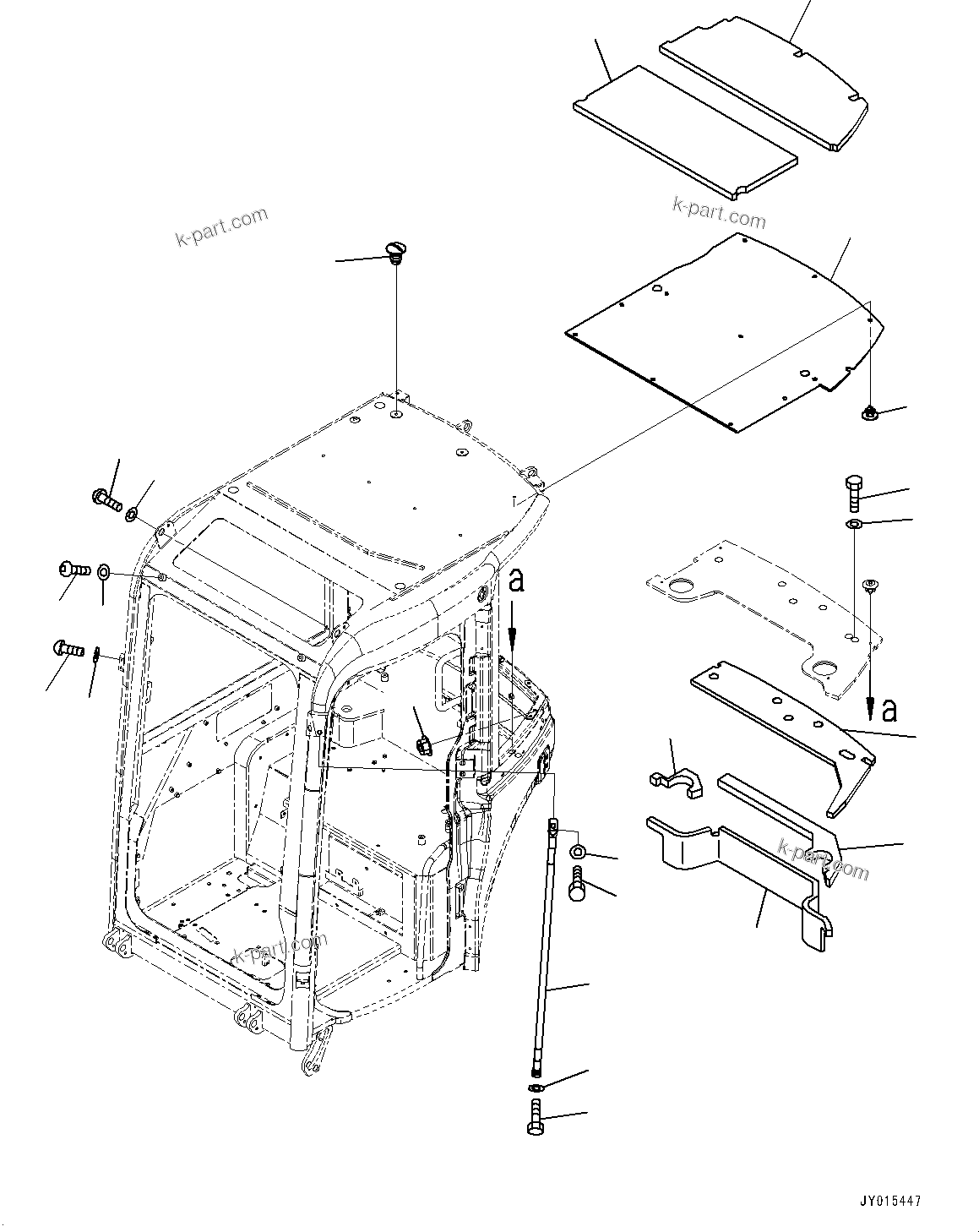 k-part.com

k-part.com

a

a

k-part.com

k-part.com

JY015447