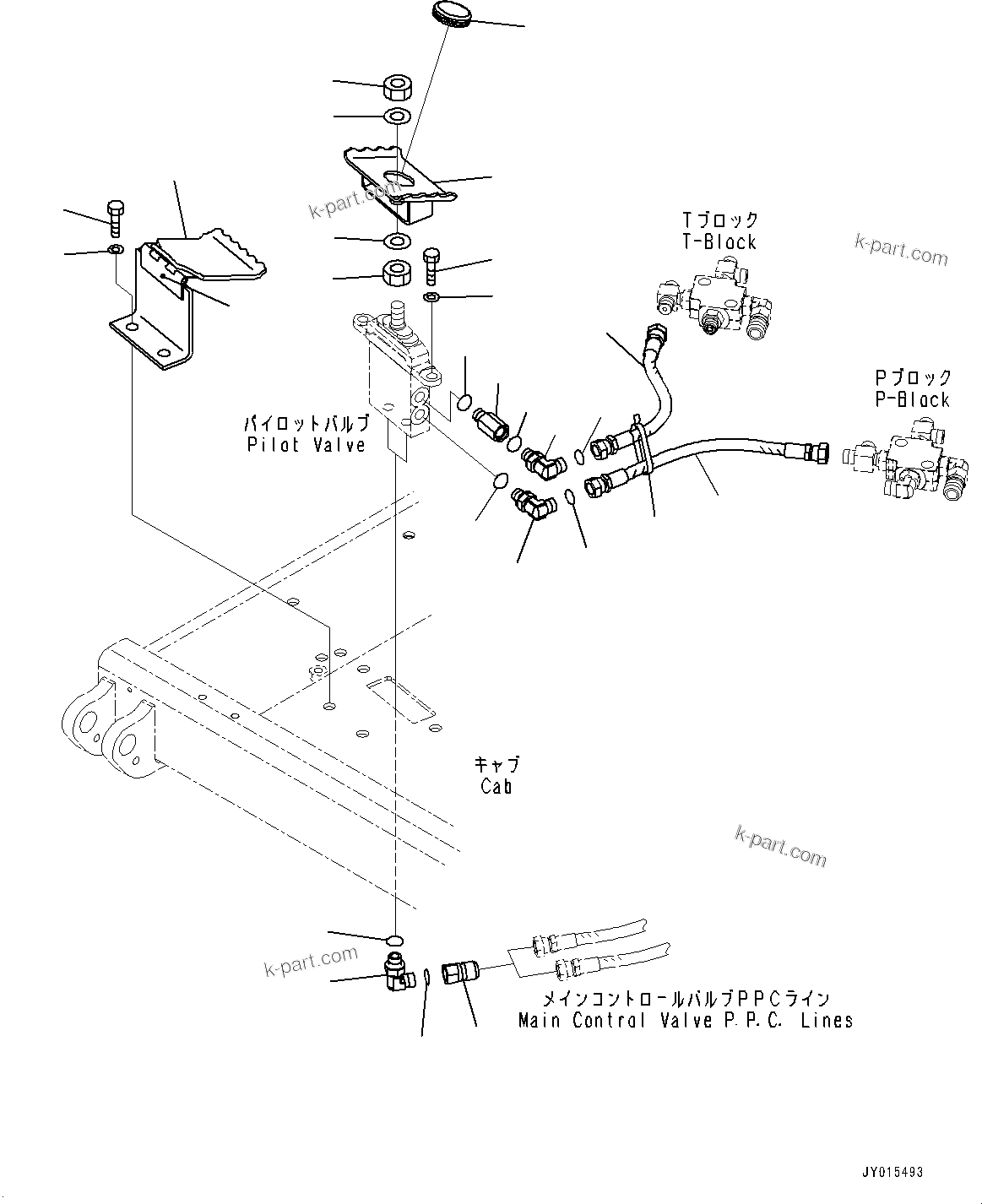 k-part.com

Tブロック
T-Block

k-part.com

Pブロック
P-Block

パイロットバルブ
Pilot Valve

キャブ
Cab

k-part.com

k-part.com

メインコントロールバルブPPCライン
Main Control Valve P.P.C. Lines

JY015493