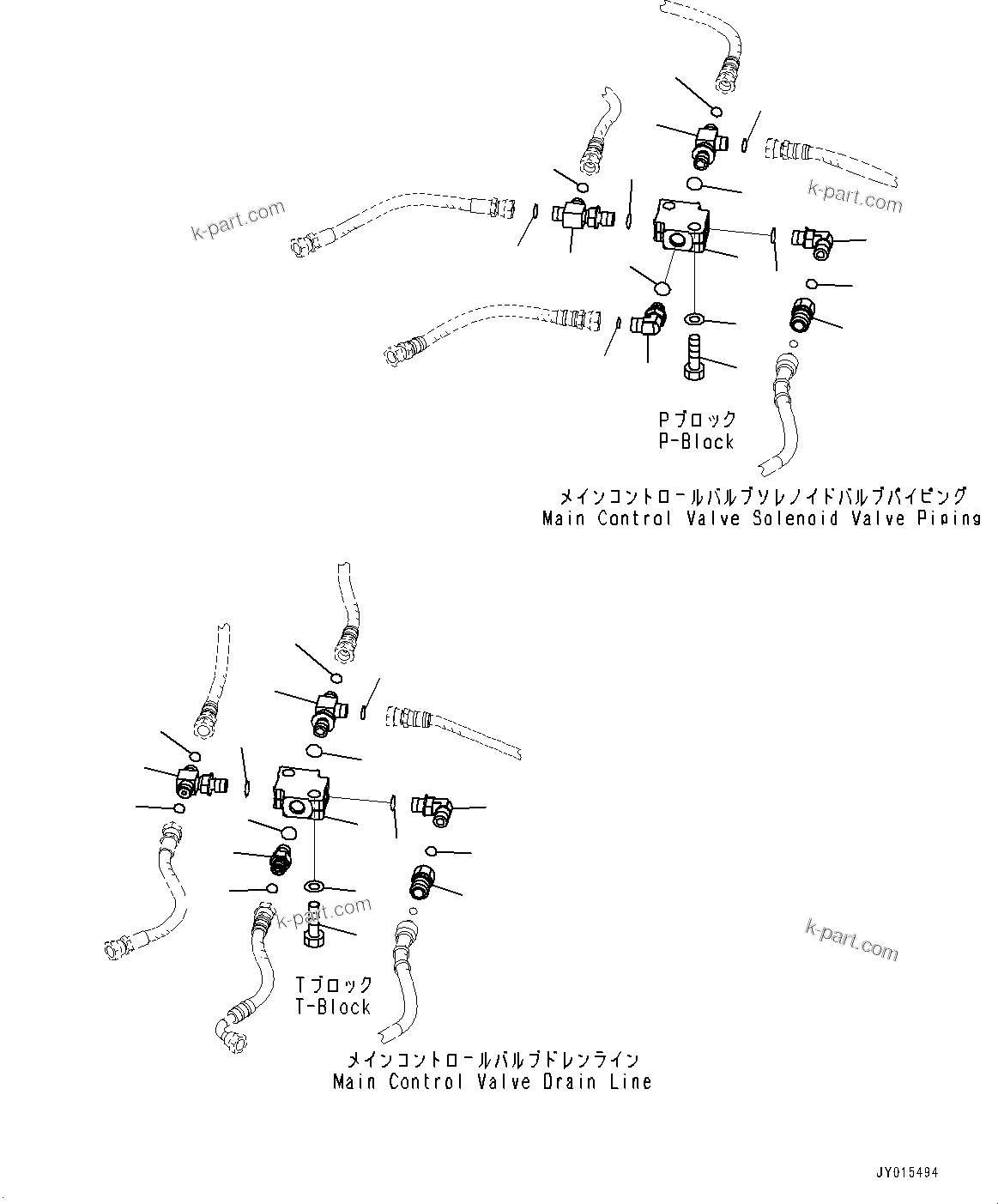 k-part.com

k-part.com

Pブロック
P-Block

メインコントロールバルブソレノイドバルブパイピング
Main Control Valve Solenoid Valve Piping

k-part.com

k-part.com

Tブロック
T-Block

メインコントロールバルブドレンライン
Main Control Valve Drain Line

JY015494