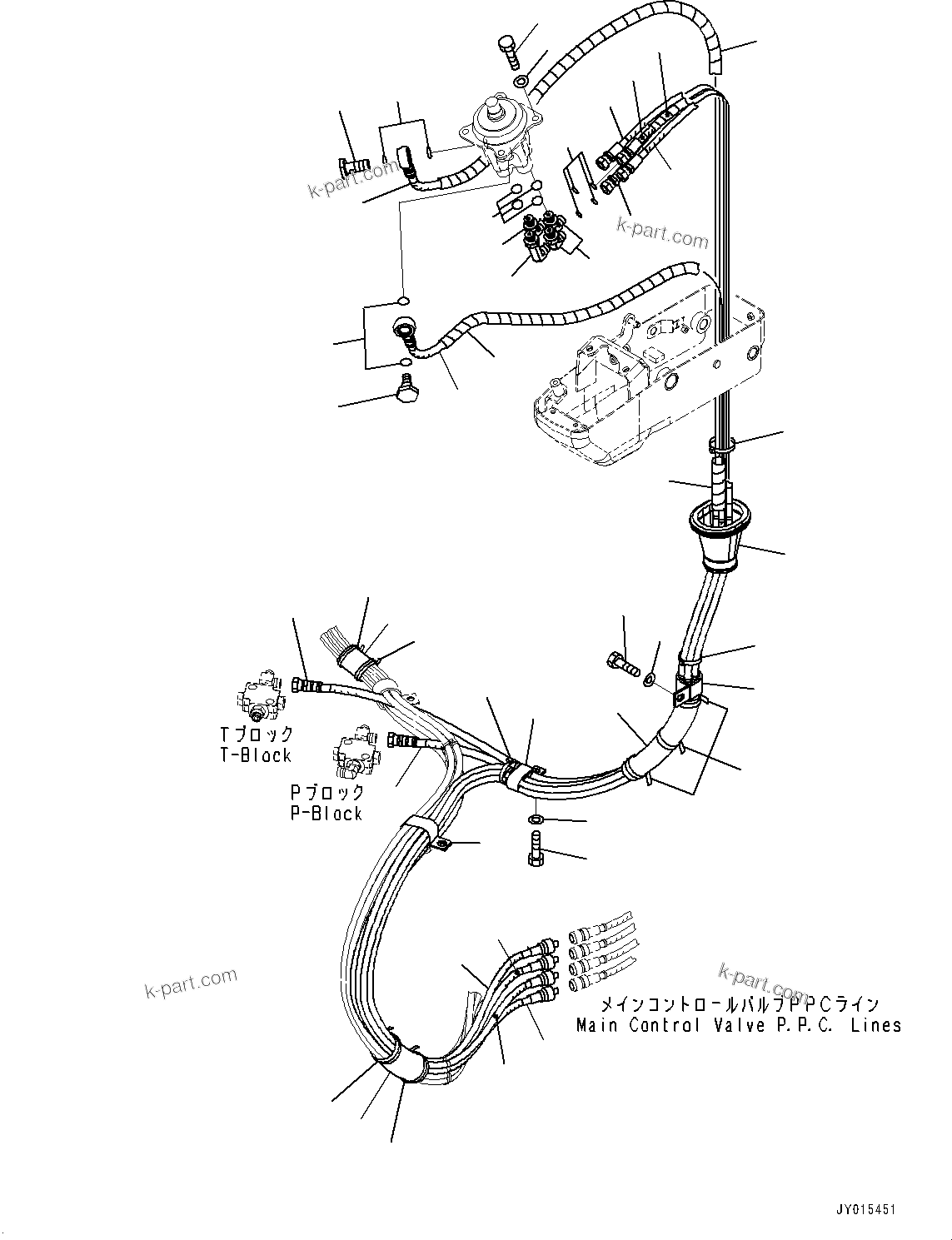 k-part.com

k-part.com

Tブロック
T-Block

Pブロック
P-Block

k-part.com

k-part.com

メインコントロールバルブPPCライン
Main Control Valve P.P.C. Lines

JY015451