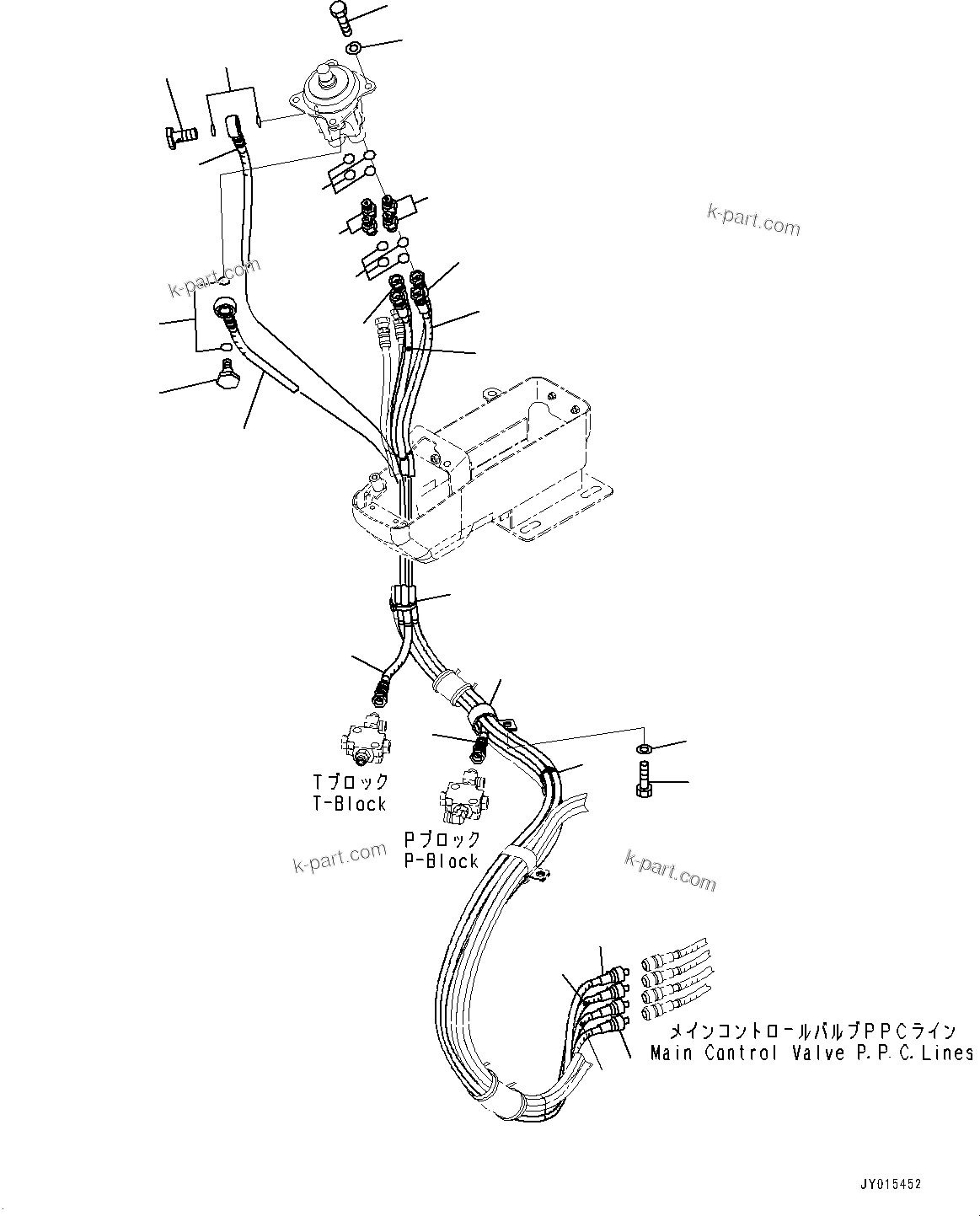 k-part.com

k-part.com

Tブロック
T-Block

Pブロック
P-Block

k-part.com

k-part.com

メインコントロールバルブPPCライン
Main Control Valve P.P.C.Lines

JY015452