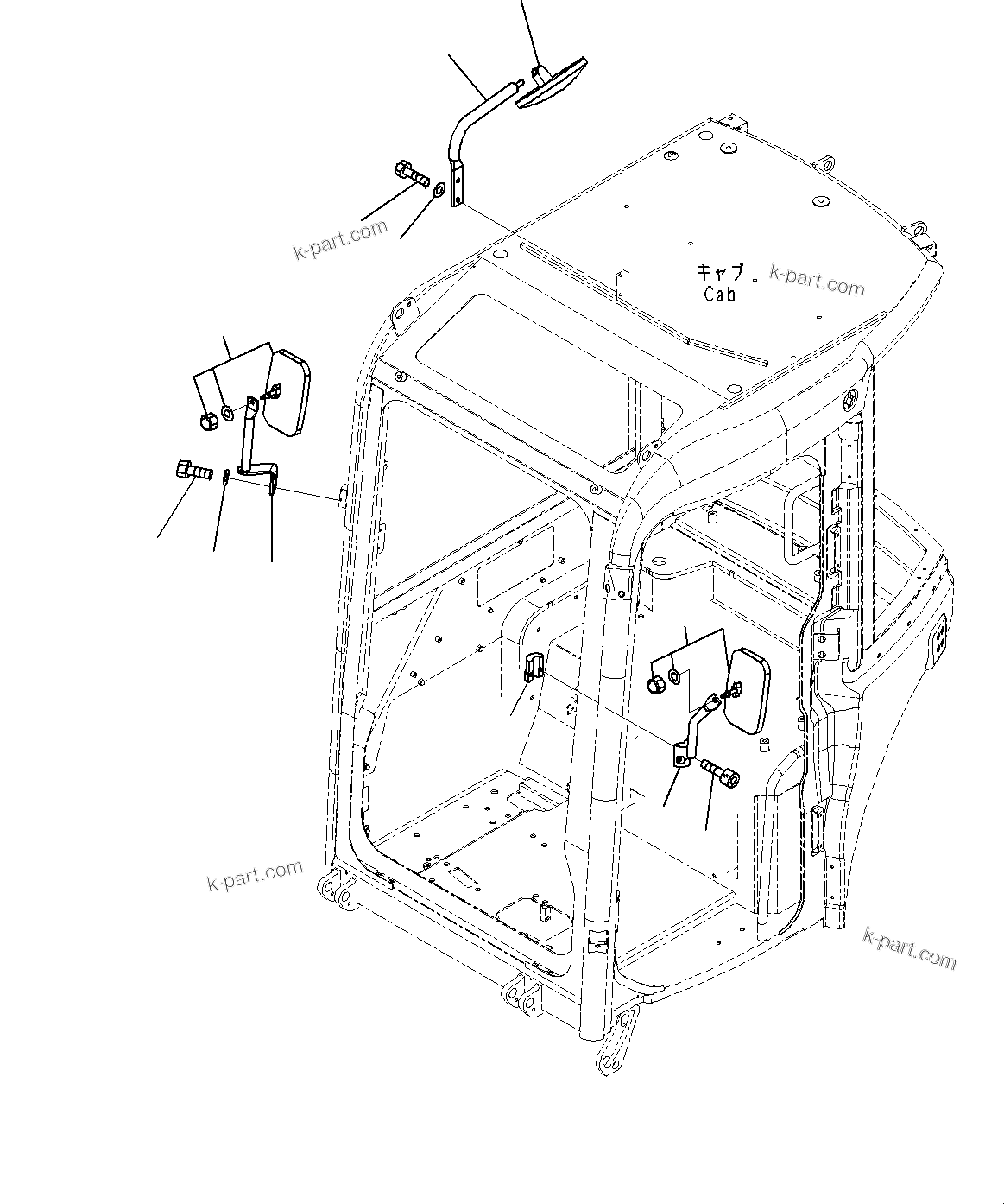 k-part.com

キャブ
Cab

k-part.com

k-part.com

k-part.com