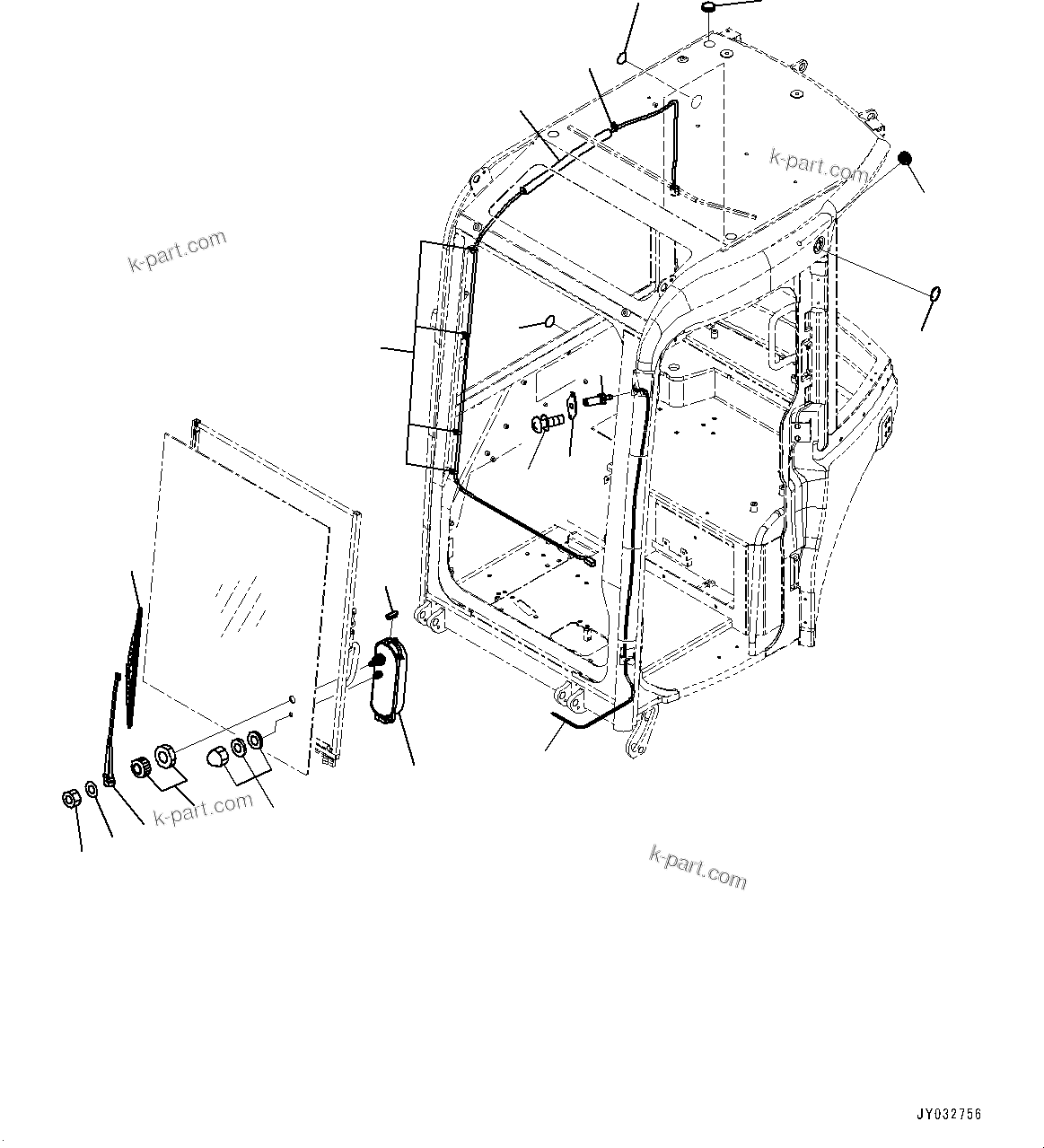 k-part.com

k-part.com

k-part.com

k-part.com

JY032756