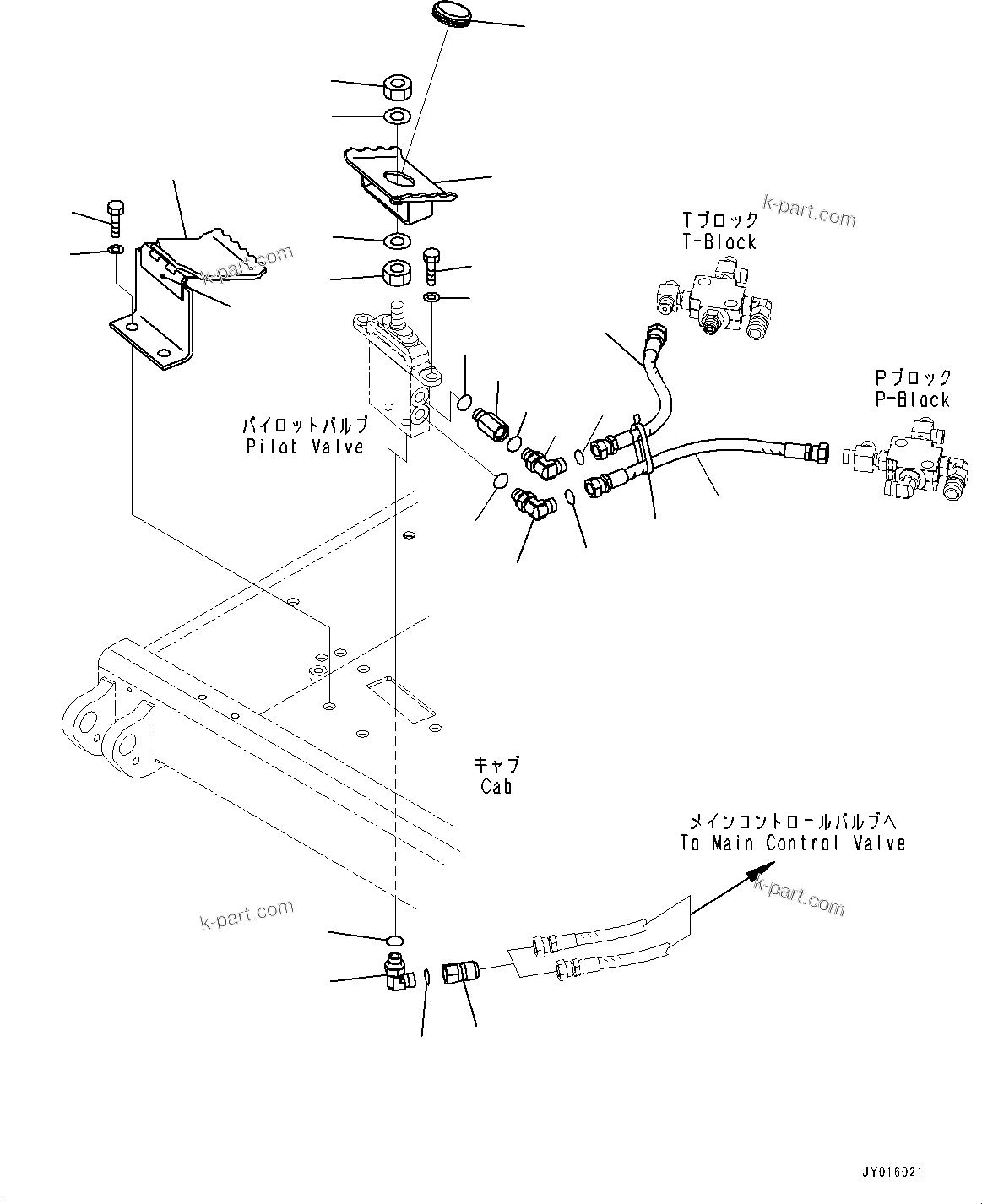 k-part.com

Tブロック
T-Block

k-part.com

Pブロック
P-Block

パイロットバルブ
Pilot Valve

キャブ
Cab

メインコントロールバルブへ
To Main Control Valve

k-part.com

k-part.com

JY016021