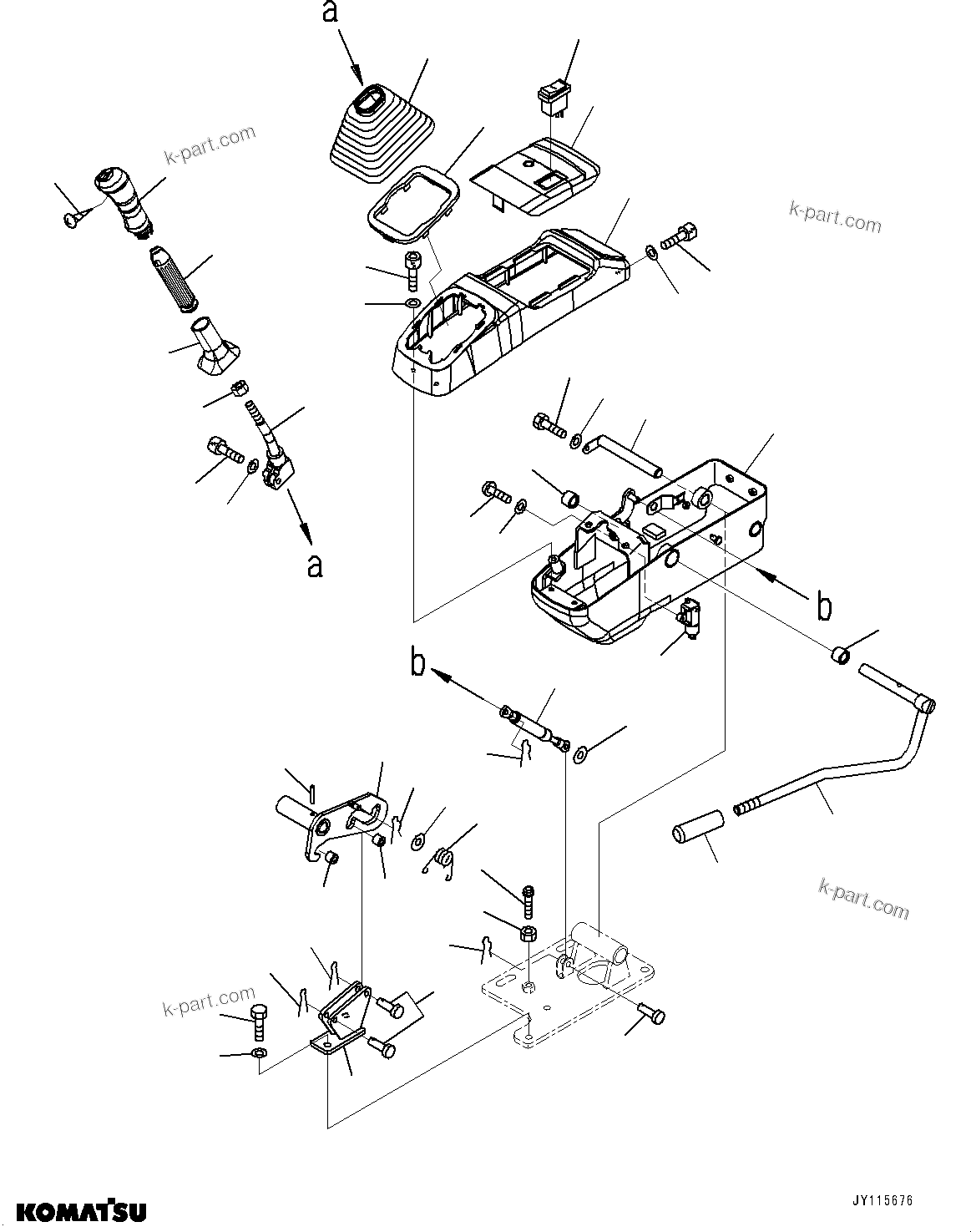 a

k-part.com

k-part.com

a

b

b

k-part.com

k-part.com

KOMATSU

JY115676