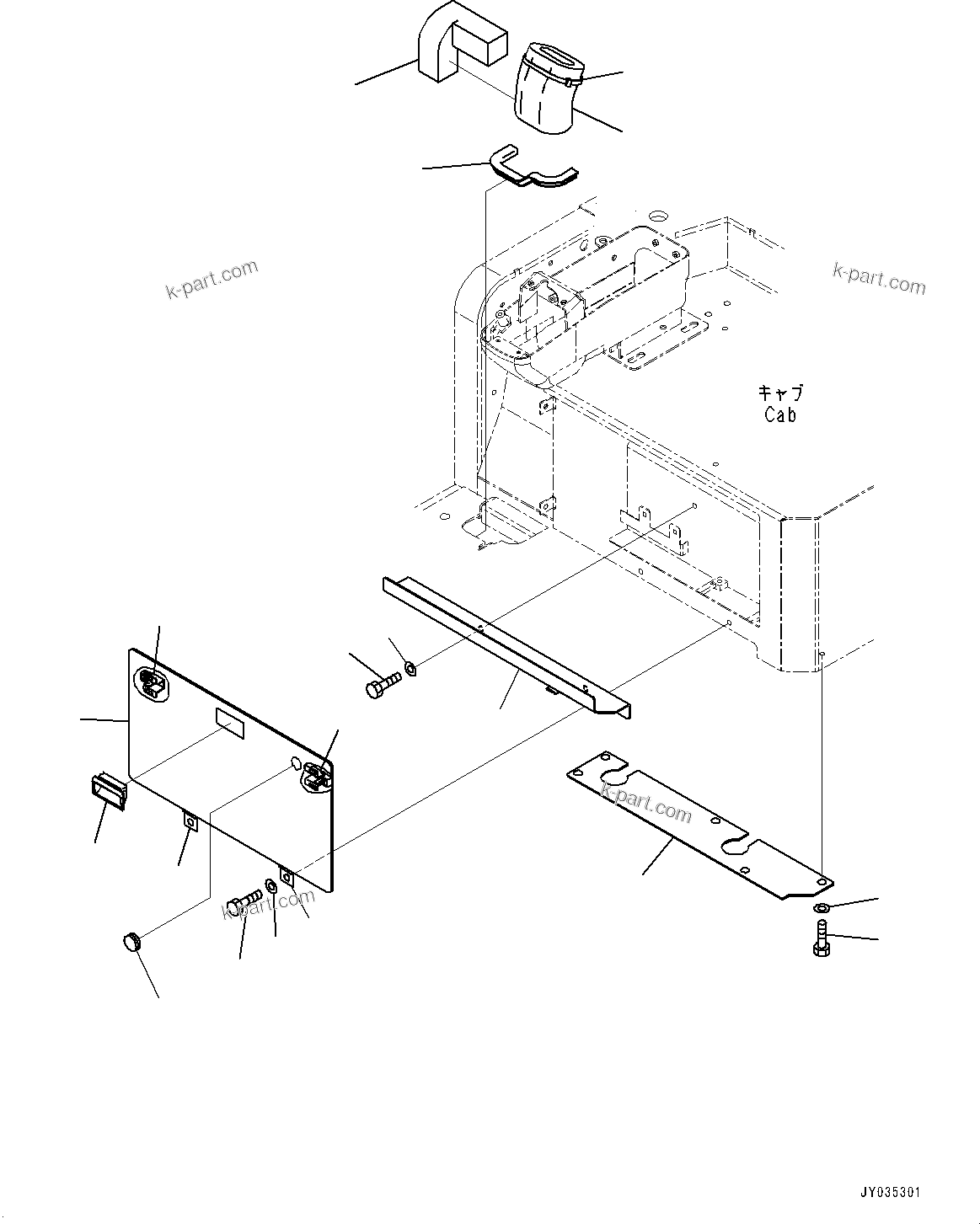 k-part.com

k-part.com

キャブ
Cab

k-part.com

k-part.com

JY035301